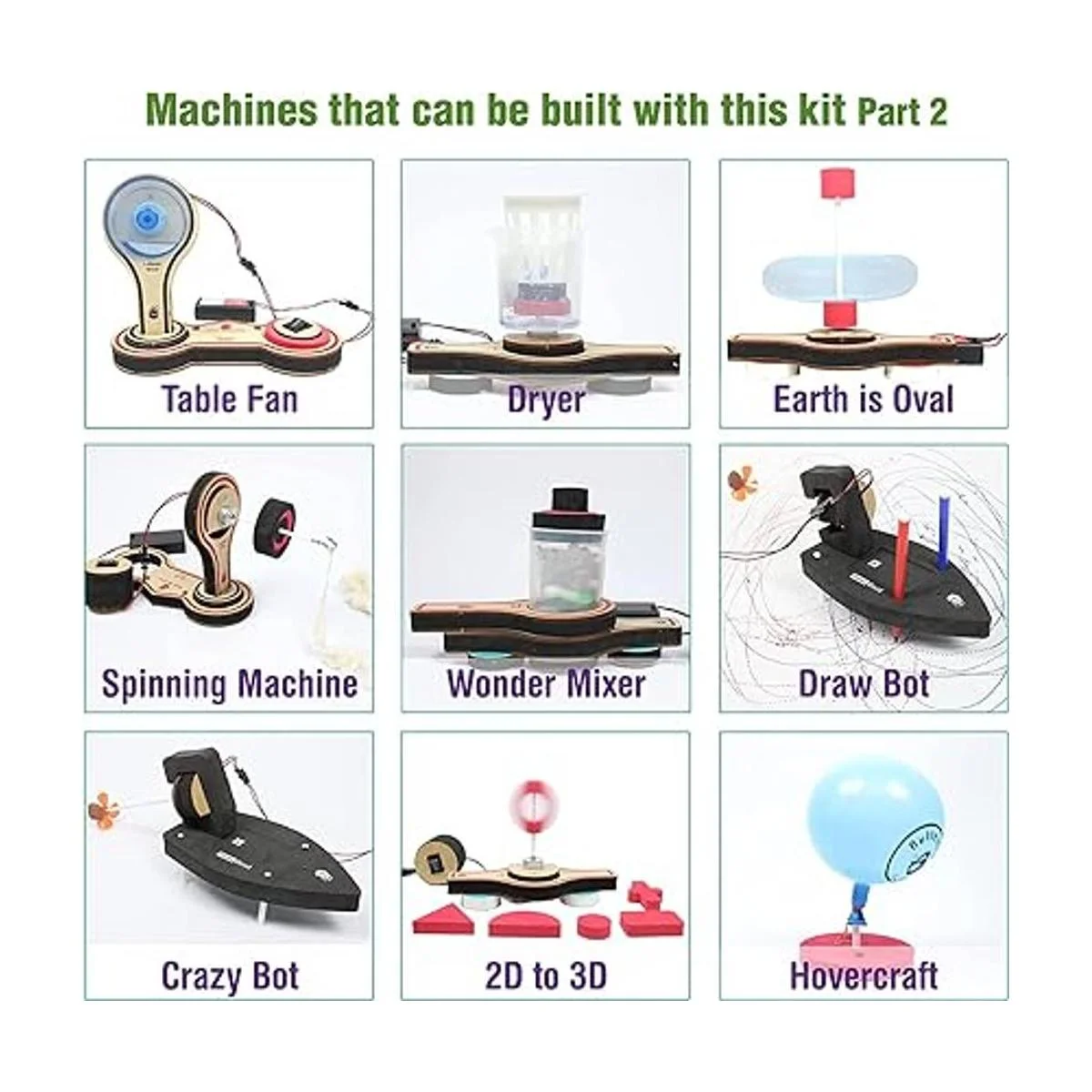 Machines that can be built with this kit Part 2

Table Fan

Dryer

Earth is Oval

Spinning Machine

Wonder Mixer

Draw Bot

Crazy Bot

2D to 3D

Hovercraft