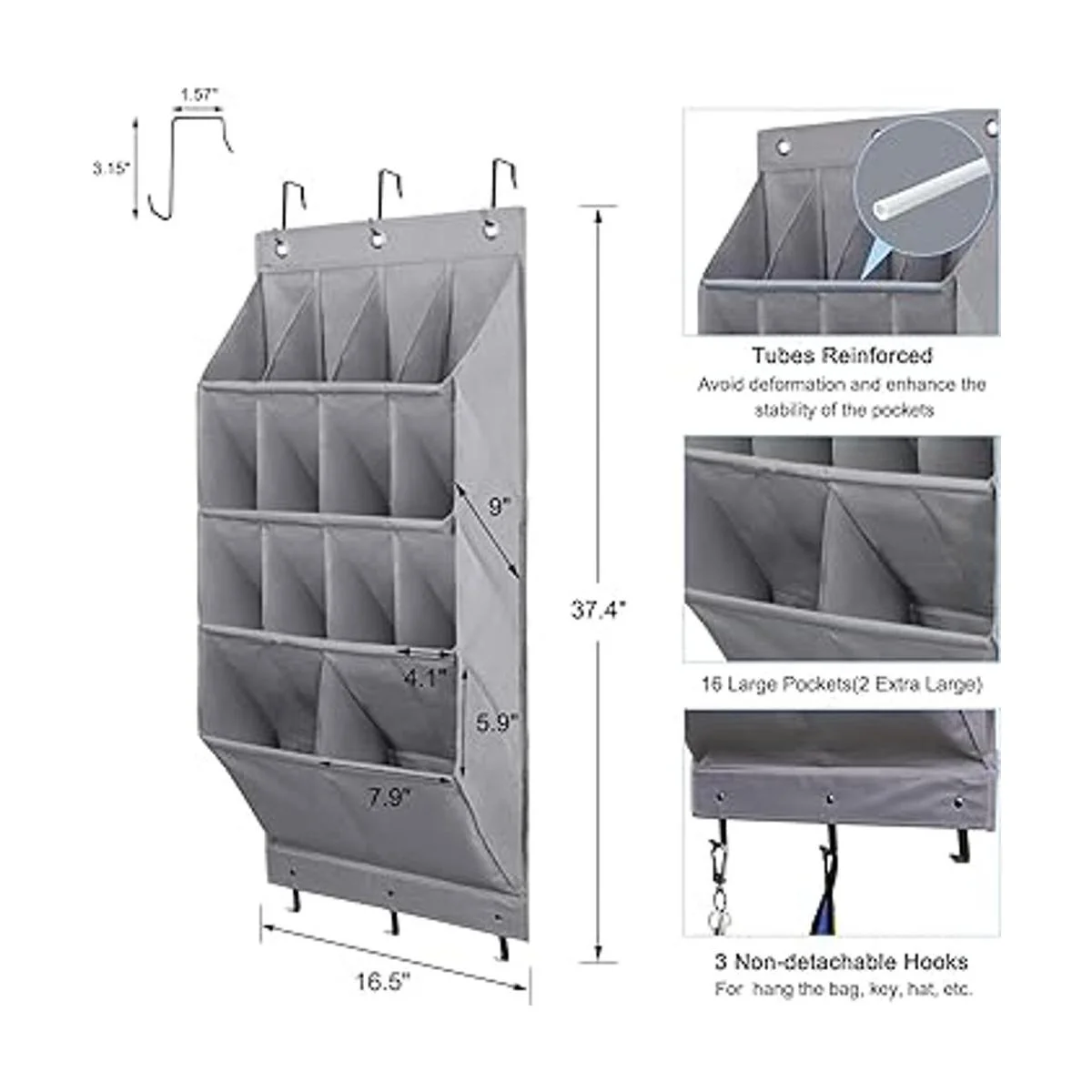 1.57"

3.15"

9"

37.4"

4.1"

5.9"

7.9"

16.5"

Tubes Reinforced

Avoid deformation and enhance the stability of the pockets

16 Large Pockets(2 Extra Large)

3 Non-detachable Hooks

For hang the bag, key, hat, etc.