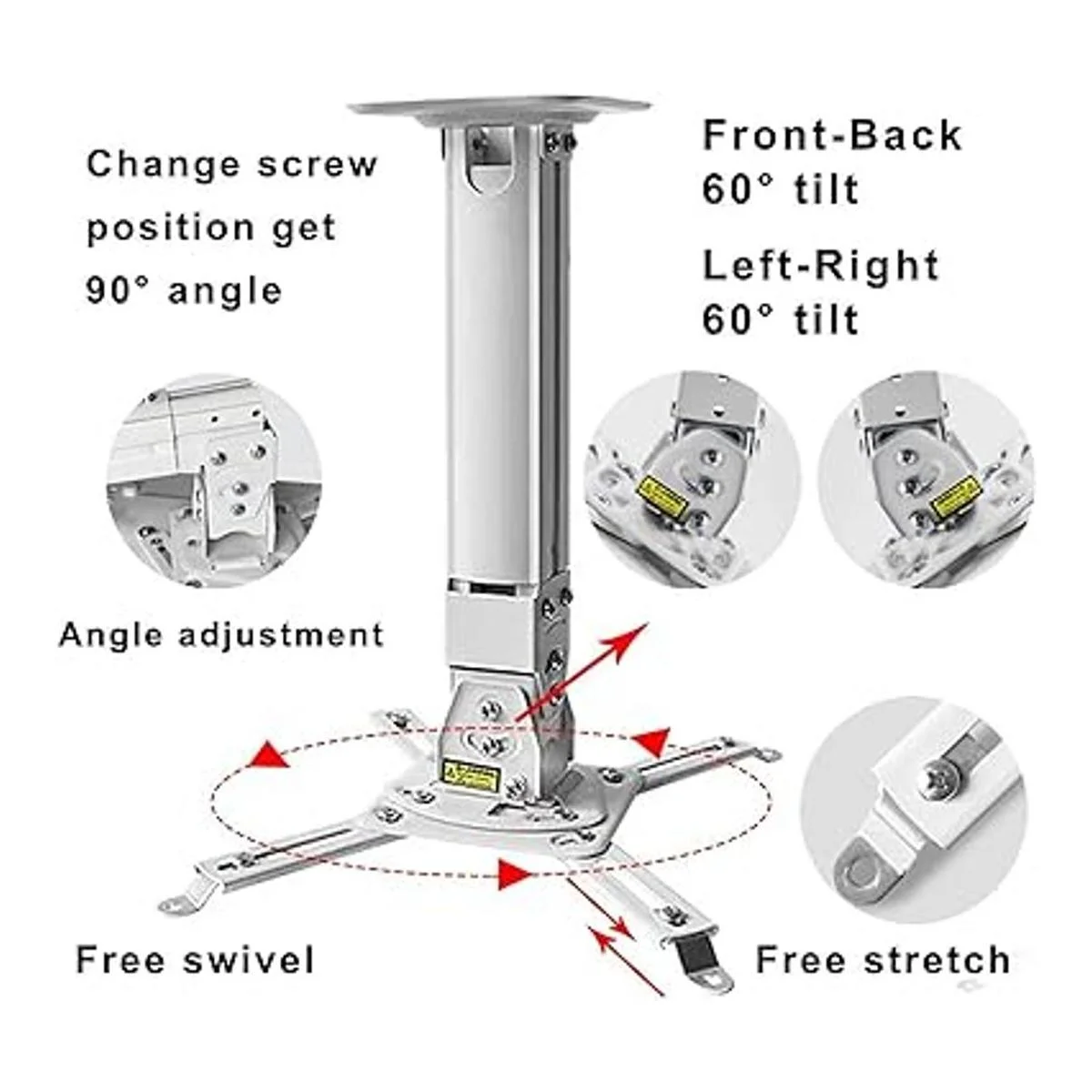 Change screw position get 90° angle

Front-Back 60° tilt

Left-Right 60° tilt

Angle adjustment

Free swivel

Free stretch