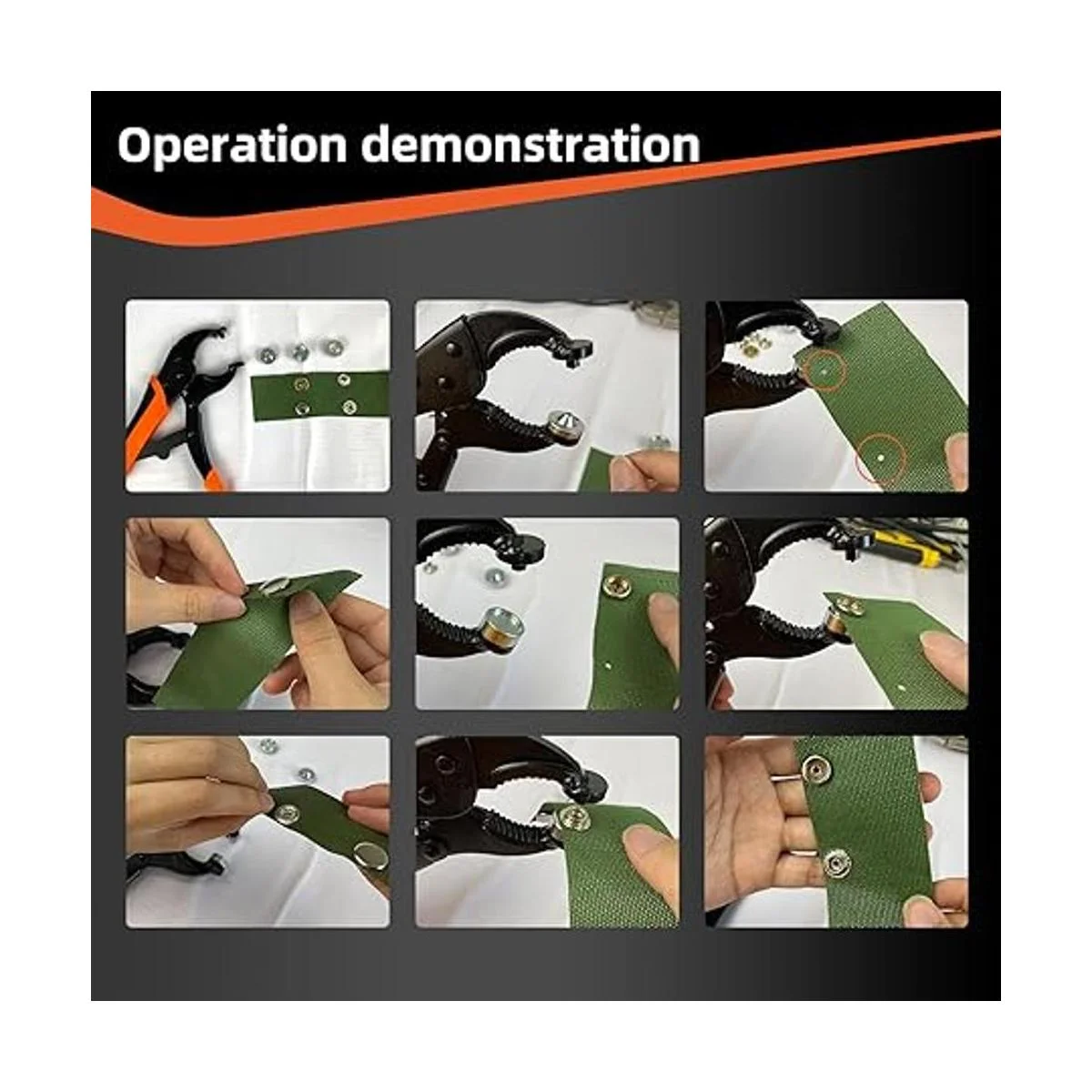 Operation demonstration