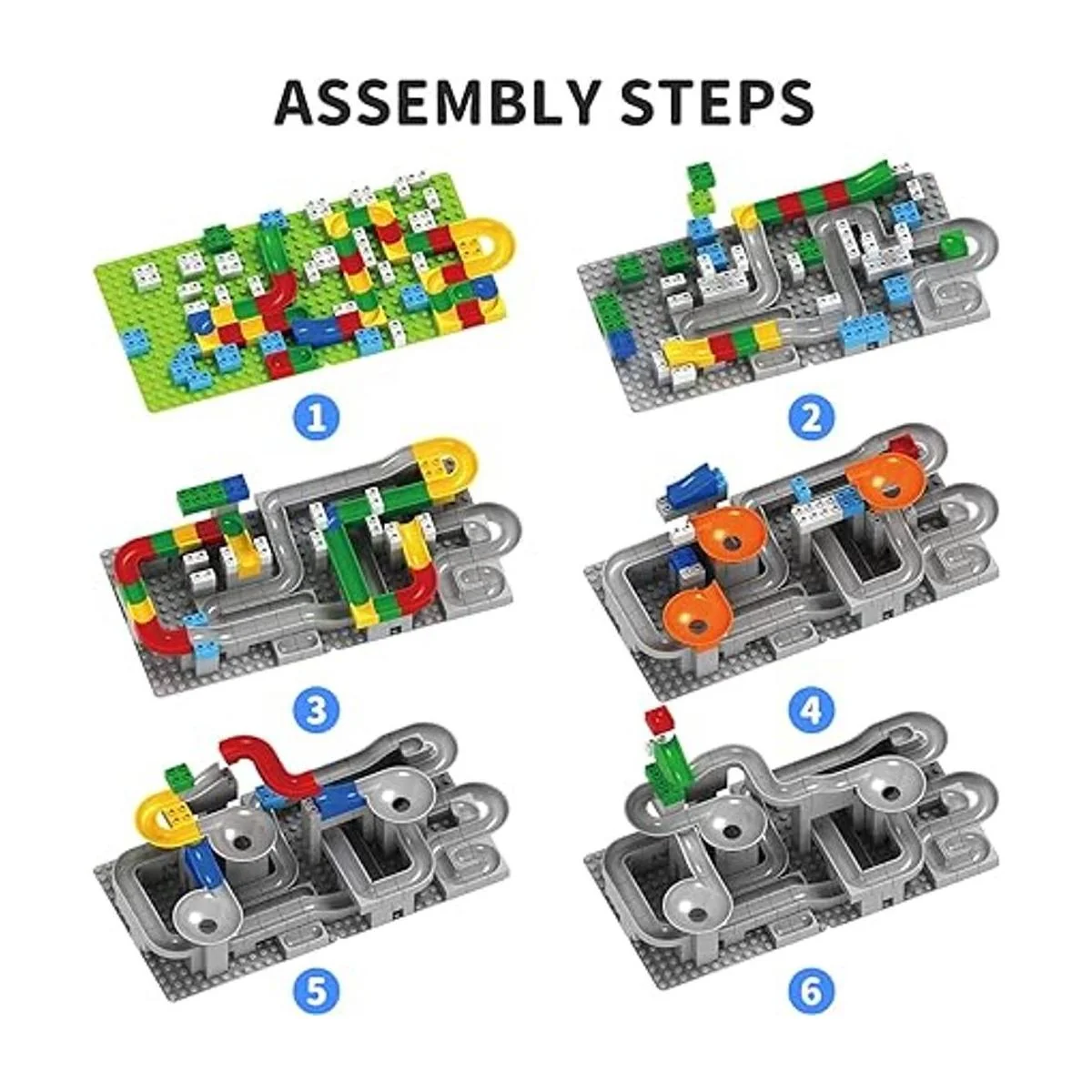 ASSEMBLY STEPS

1

2

3

4

5

6