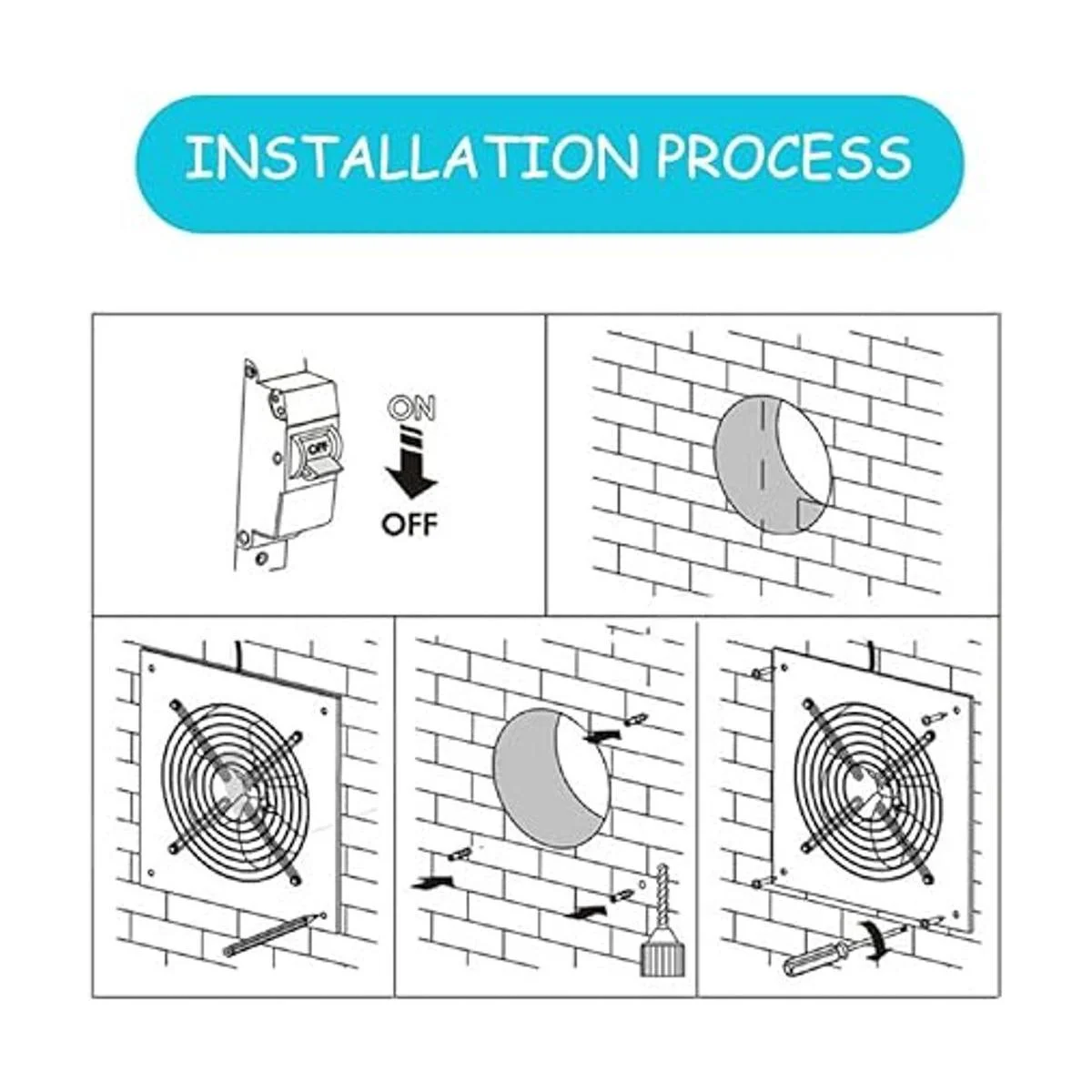 INSTALLATION PROCESS

OFF

ON

OFF