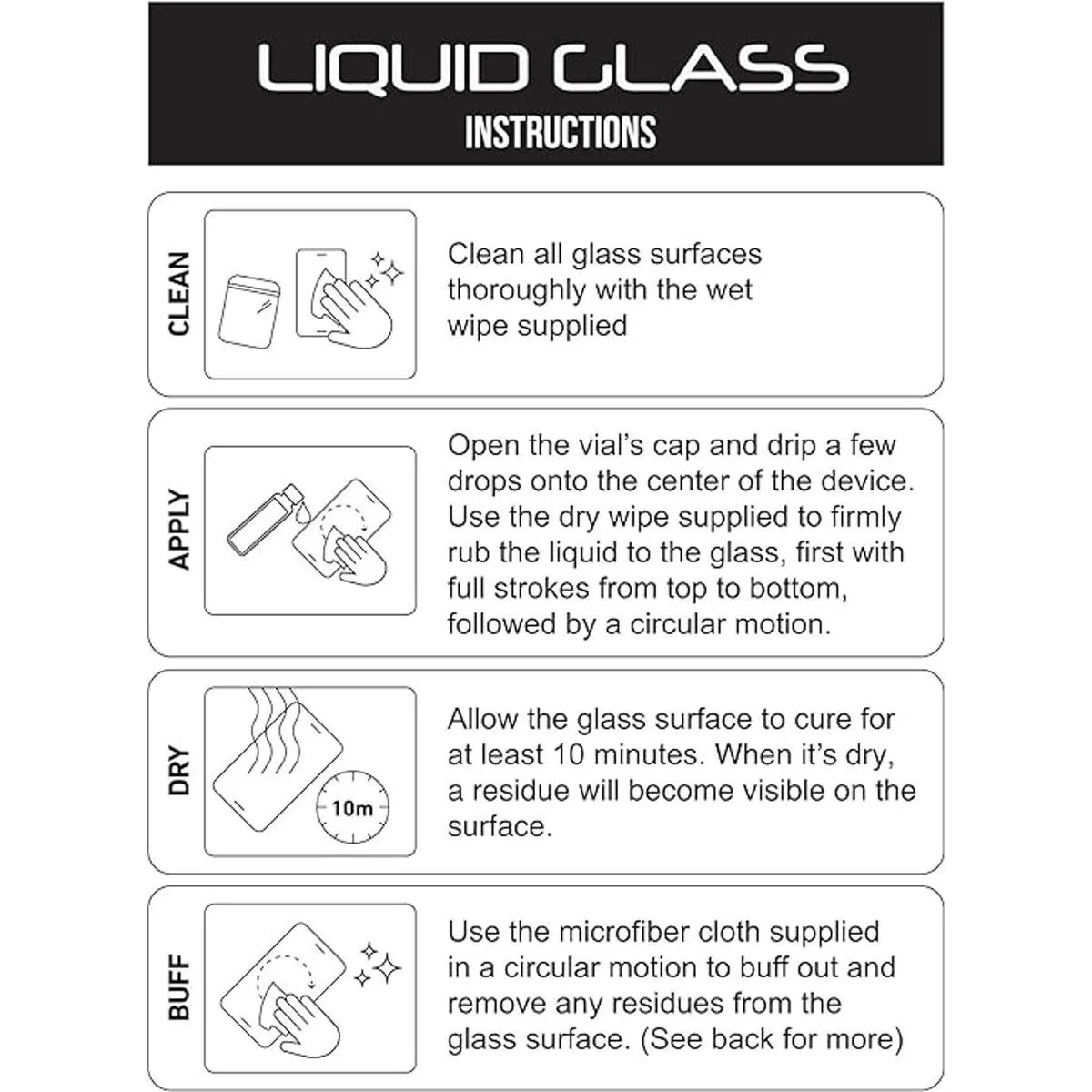 LIQUID GLASS
INSTRUCTIONS

CLEAN

Clean all glass surfaces thoroughly with the wet wipe supplied

APPLY

Open the vial's cap and drip a few drops onto the center of the device. Use the dry wipe supplied to firmly rub the liquid to the glass, first with full strokes from top to bottom, followed by a circular motion.

DRY

10m

Allow the glass surface to cure for at least 10 minutes. When it's dry, a residue will become visible on the surface.

BUFF

Use the microfiber cloth supplied in a circular motion to buff out and remove any residues from the glass surface. (See back for more)