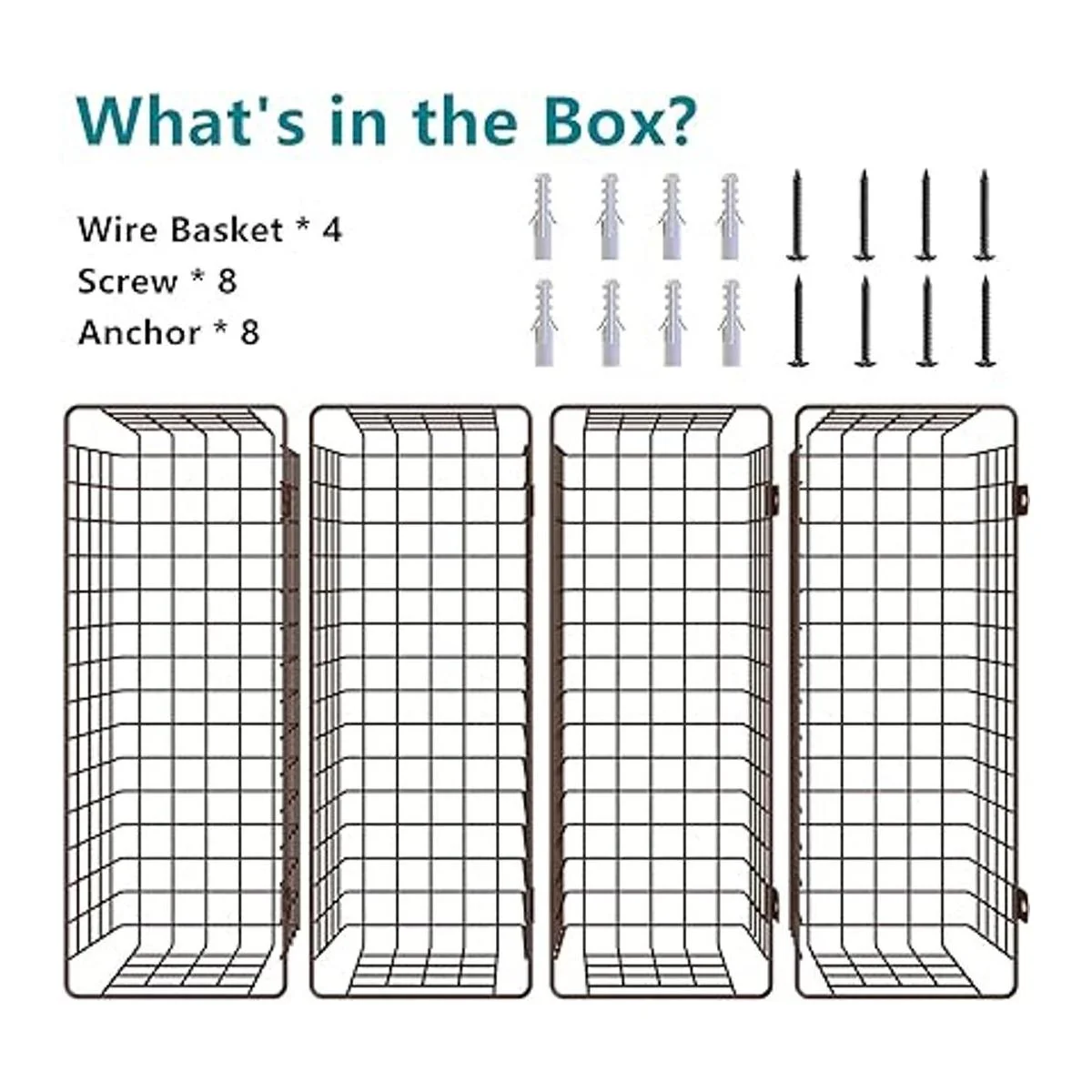 What's in the Box?

Wire Basket * 4
Screw * 8
Anchor * 8