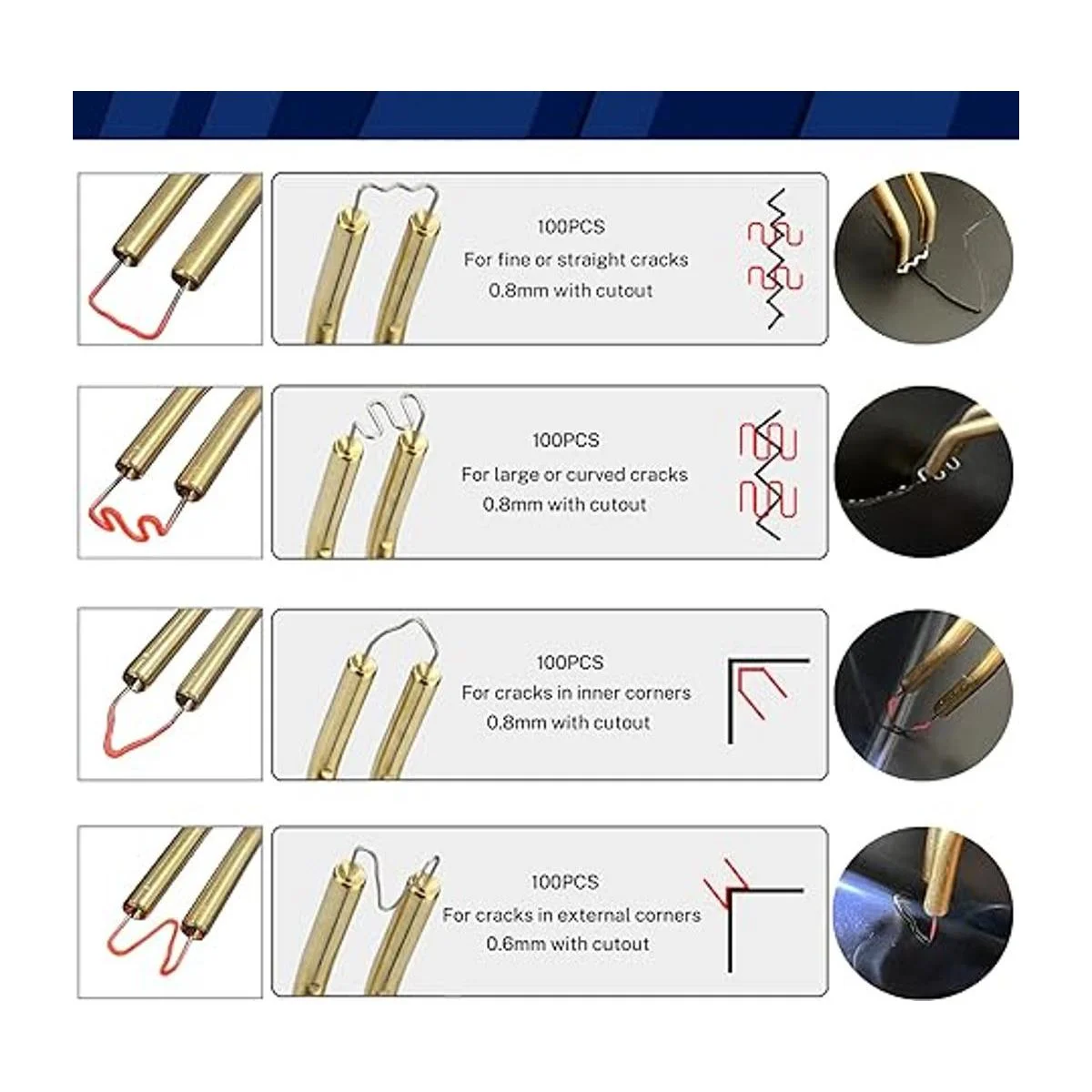 100PCS
For fine or straight cracks
0.8mm with cutout

100PCS
For large or curved cracks
0.8mm with cutout

100PCS
For cracks in inner corners
0.8mm with cutout

100PCS
For cracks in external corners
0.6mm with cutout