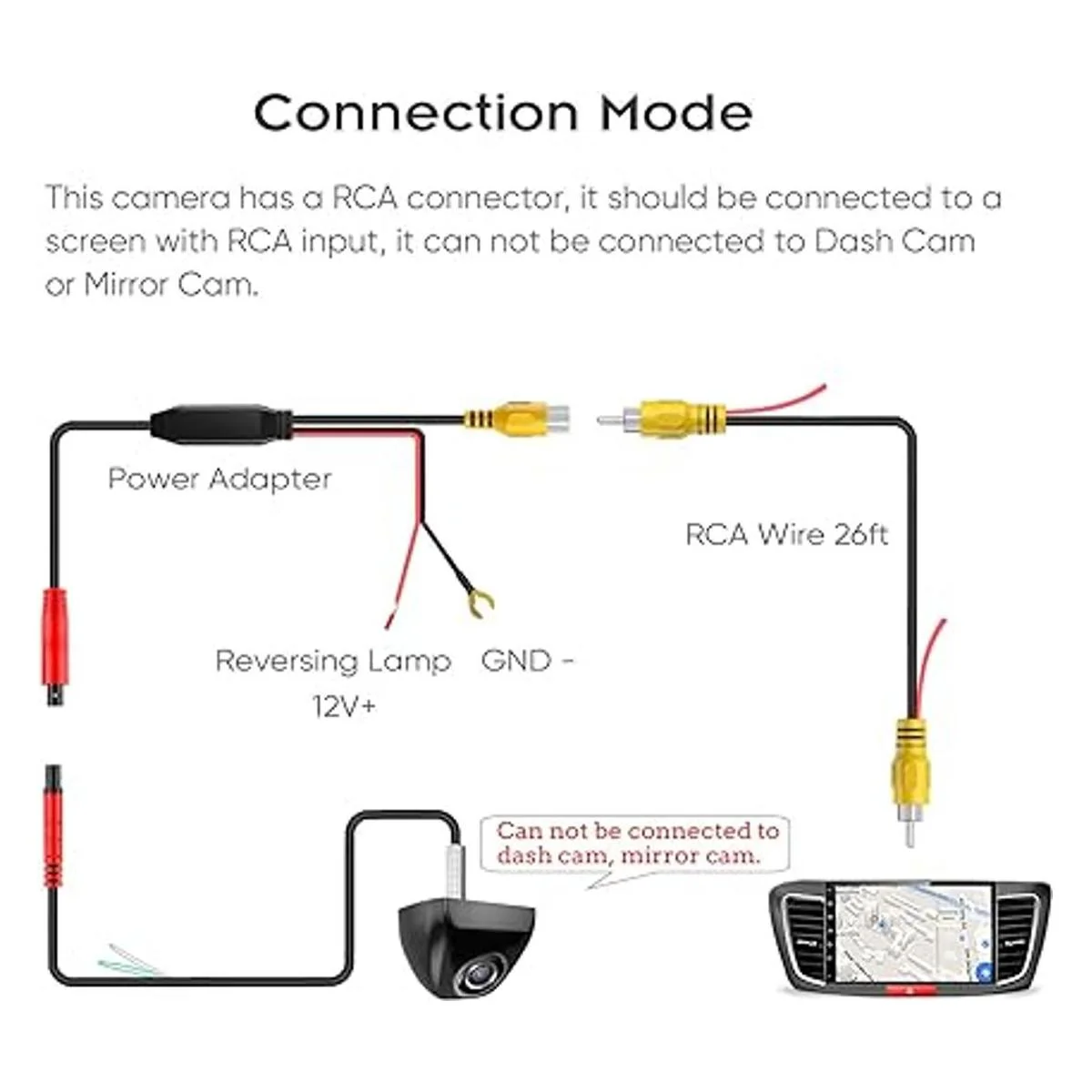 Connection Mode

This camera has a RCA connector, it should be connected to a screen with RCA input, it can not be connected to Dash Cam or Mirror Cam.

Power Adapter

RCA Wire 26ft

Reversing Lamp 12V+

GND -

Can not be connected to dash cam, mirror cam.