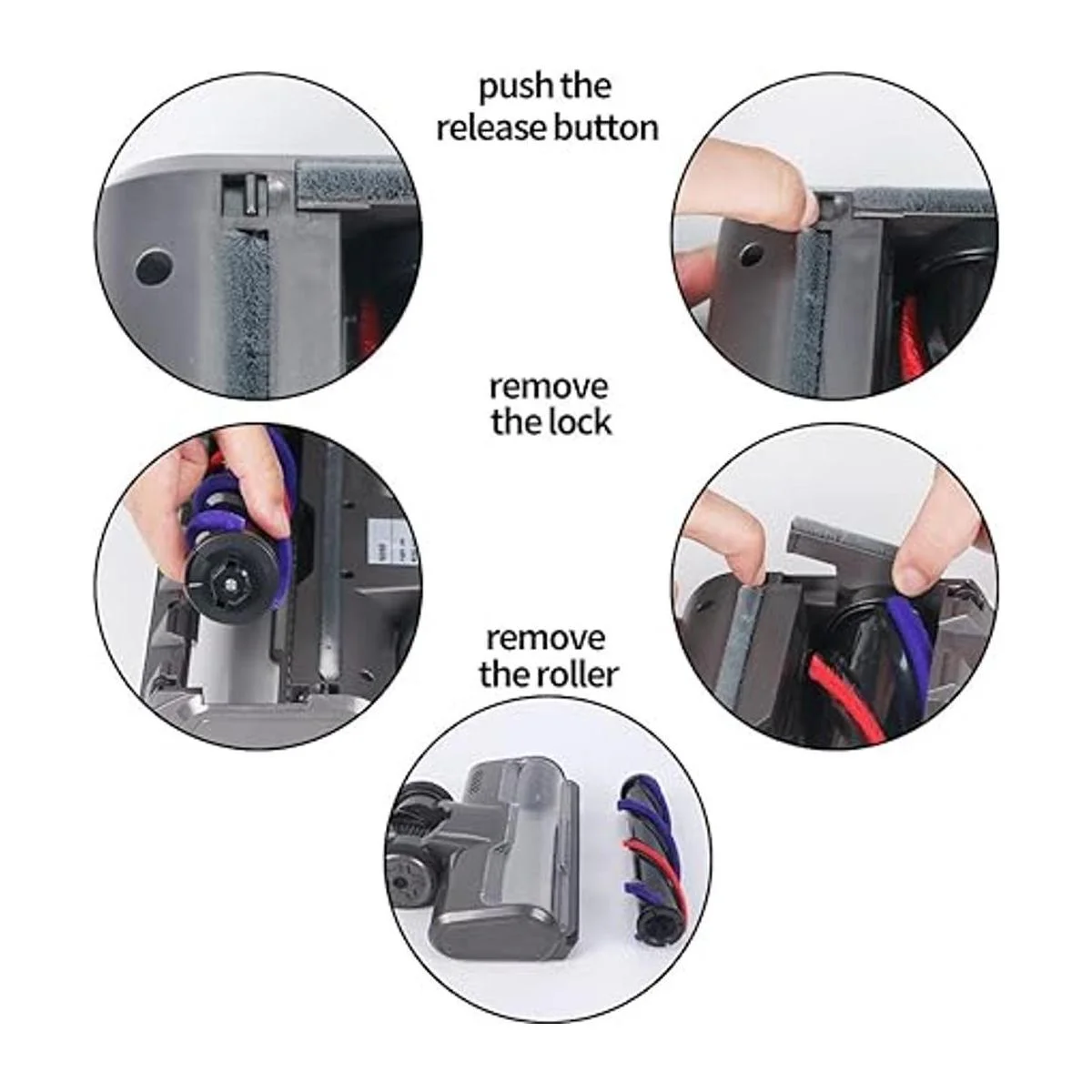 push the release button

remove the lock

remove the roller