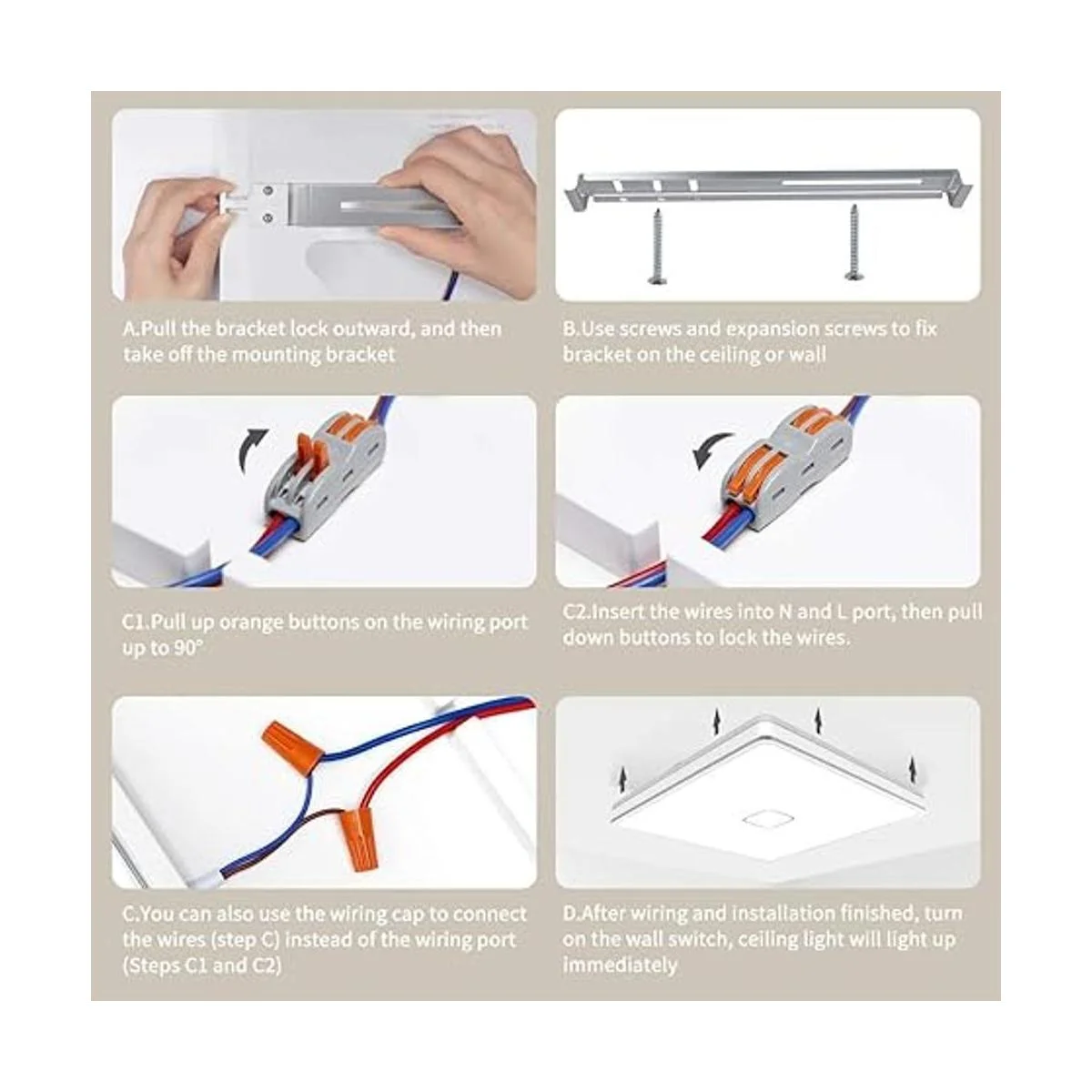 A.Pull the bracket lock outward, and then take off the mounting bracket

B.Use screws and expansion screws to fix bracket on the ceiling or wall

C1.Pull up orange buttons on the wiring port up to 90°

C2.Insert the wires into N and L port, then pull down buttons to lock the wires.

C.You can also use the wiring cap to connect the wires (step C) instead of the wiring port (Steps C1 and C2)

D.After wiring and installation finished, turn on the wall switch, ceiling light will light up immediately