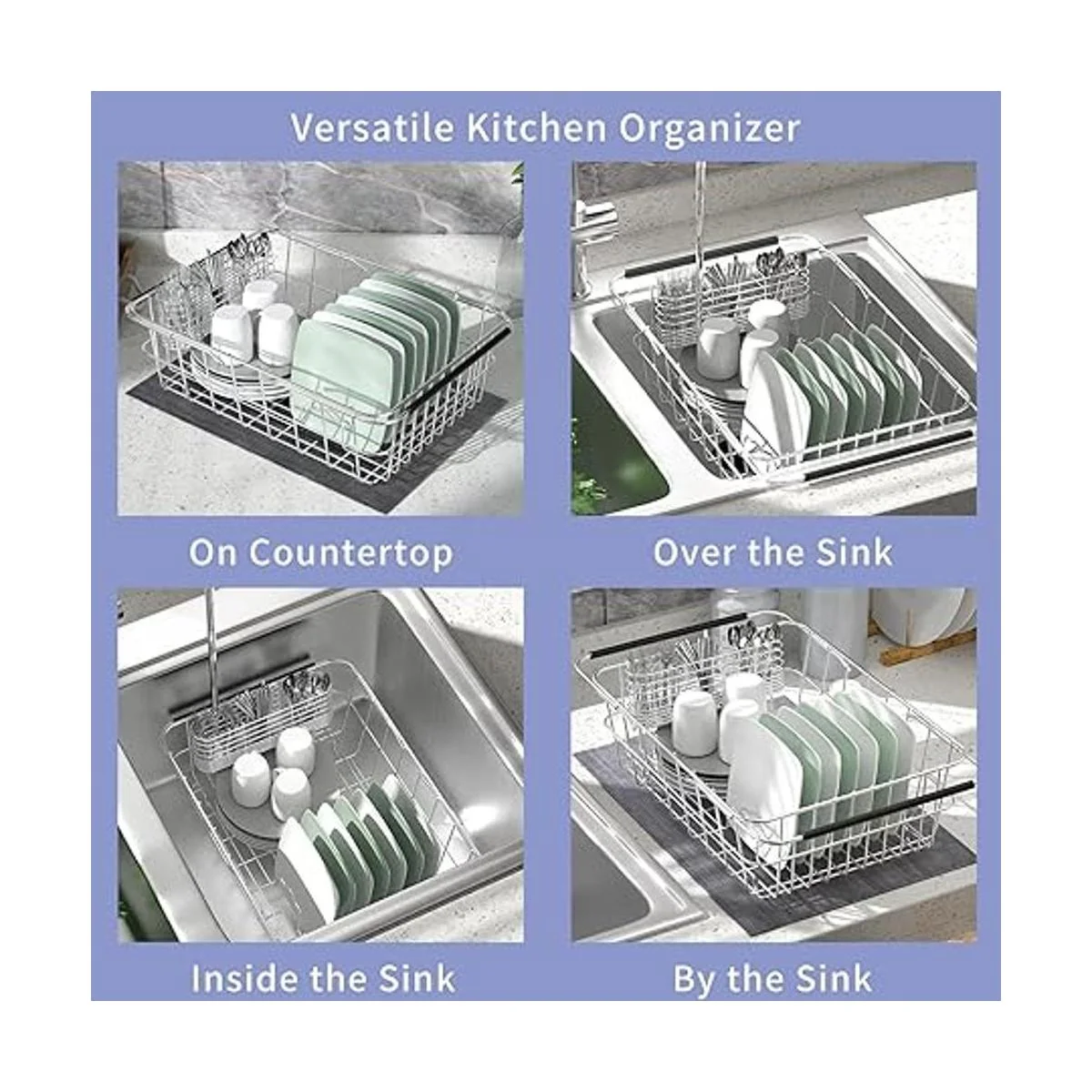 Versatile Kitchen Organizer

On Countertop

Over the Sink

Inside the Sink

By the Sink