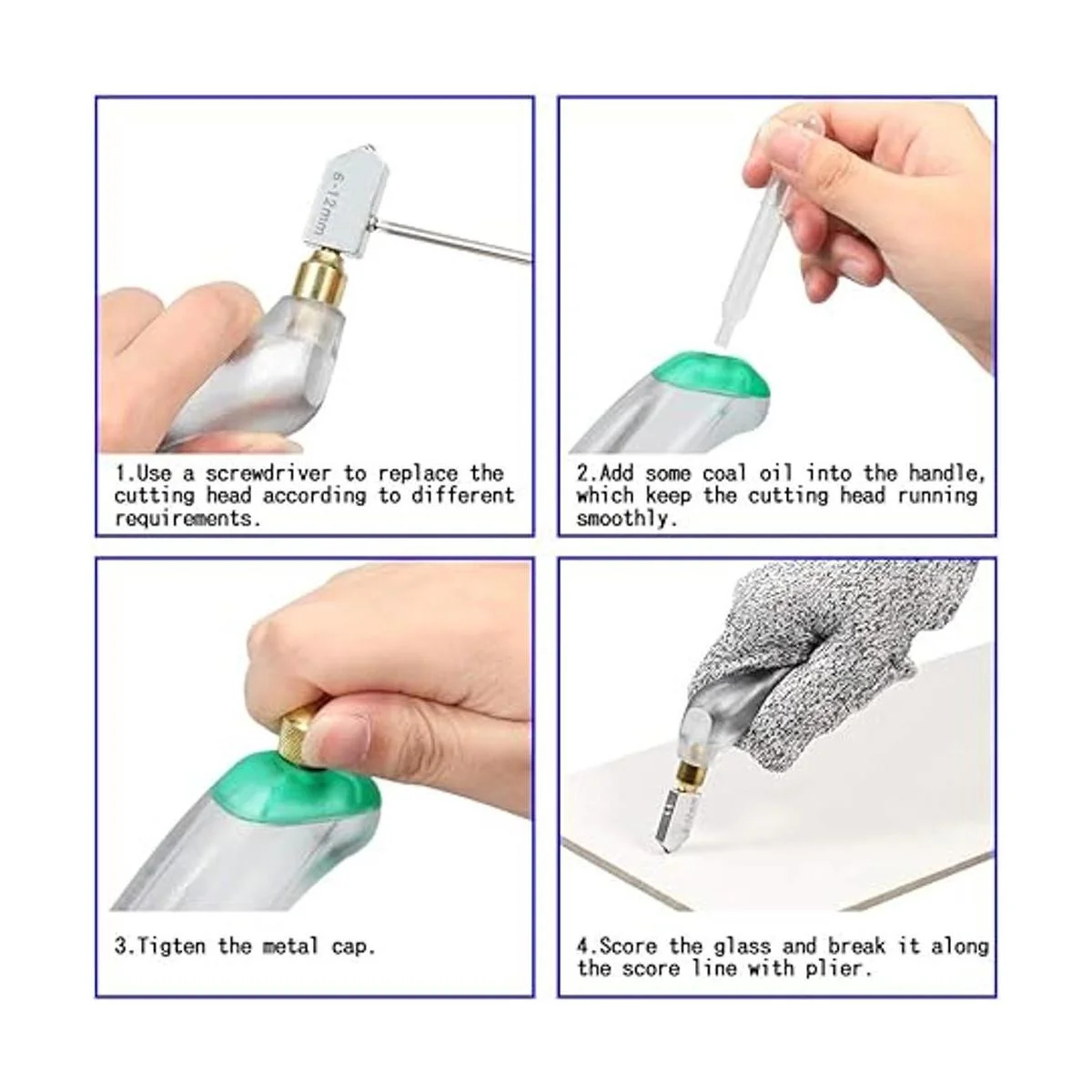 6-12mm

1.Use a screwdriver to replace the cutting head according to different requirements.

2.Add some coal oil into the handle, which keep the cutting head running smoothly.

3.Tigten the metal cap.

4.Score the glass and break it along the score line with plier.