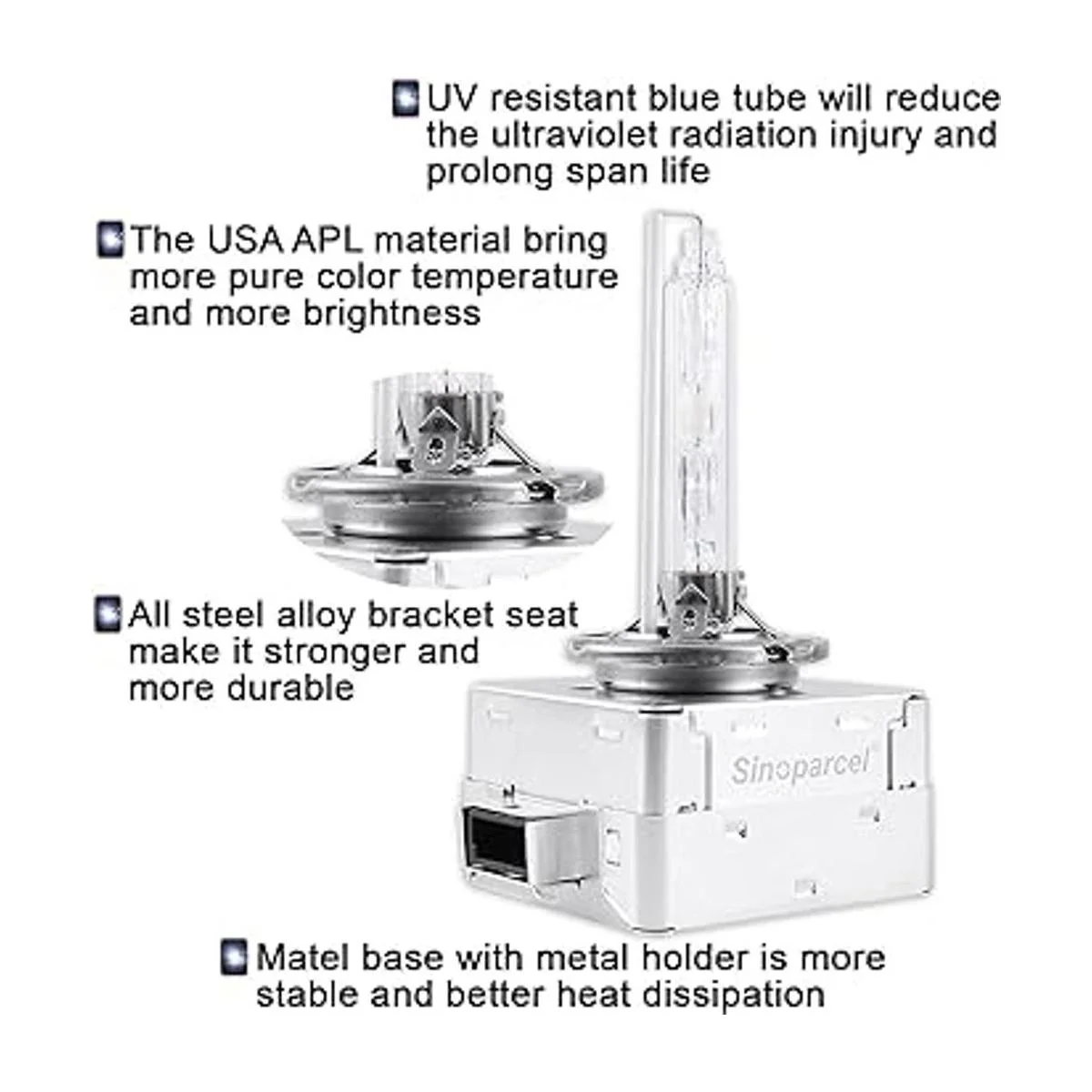 UV resistant blue tube will reduce the ultraviolet radiation injury and prolong span life

The USA APL material bring more pure color temperature and more brightness

All steel alloy bracket seat make it stronger and more durable

Sinoparcel

Matel base with metal holder is more stable and better heat dissipation