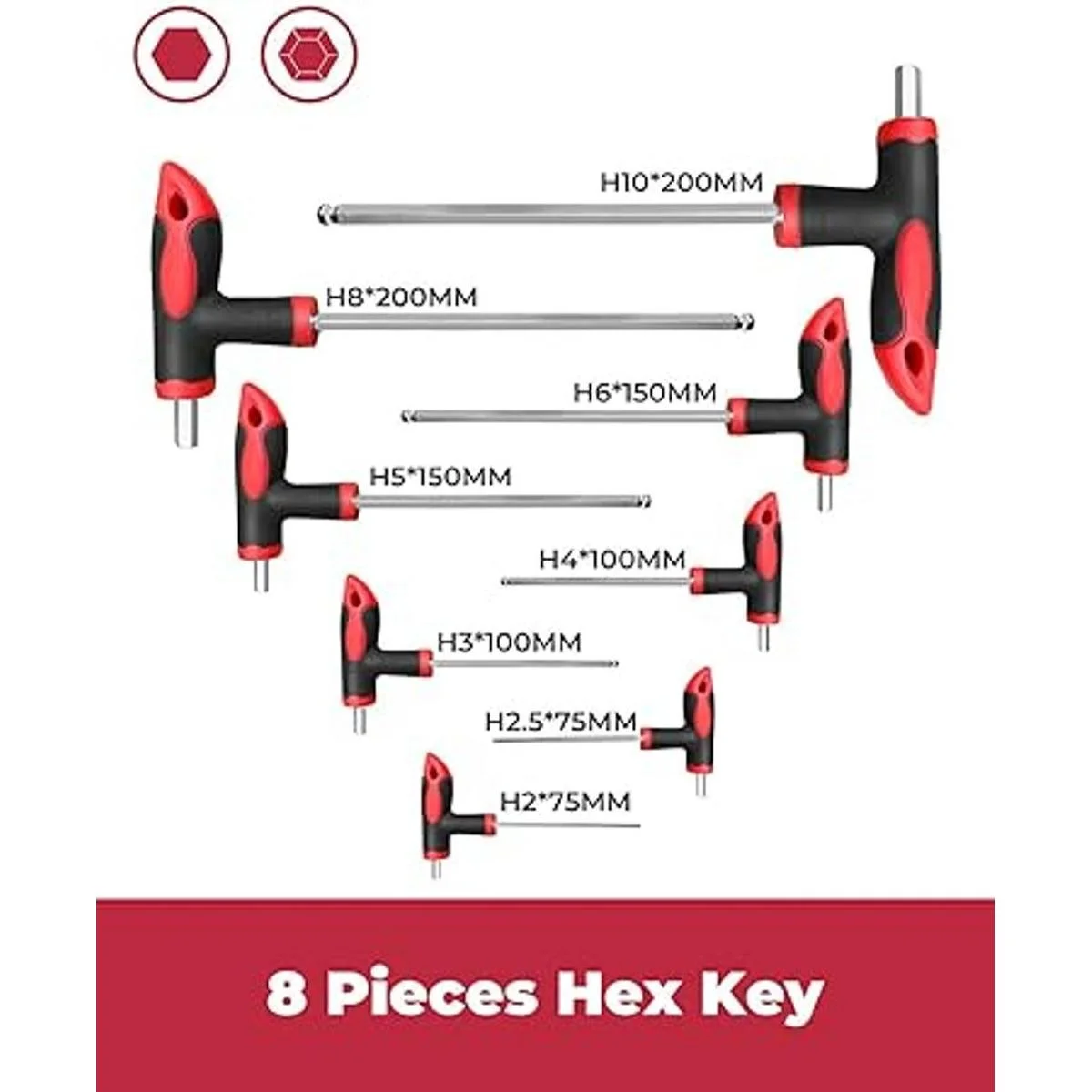 H10*200MM
H8*200MM
H6*150MM
H5*150MM
H4*100MM
H3*100MM
H2.5*75MM
H2*75MM

8 Pieces Hex Key