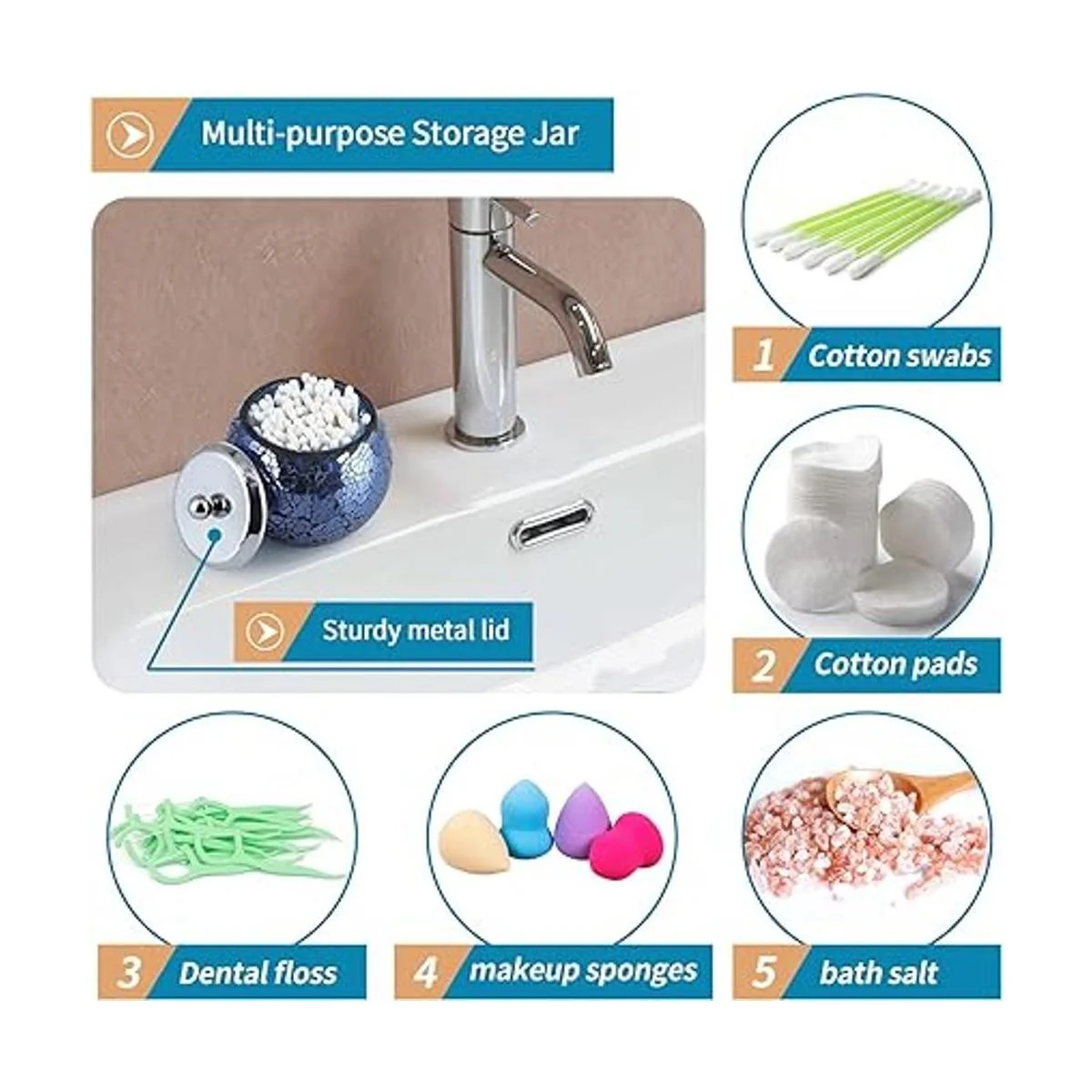 Multi-purpose Storage Jar

Sturdy metal lid

1 Cotton swabs

2 Cotton pads

3 Dental floss

4 makeup sponges

5 bath salt