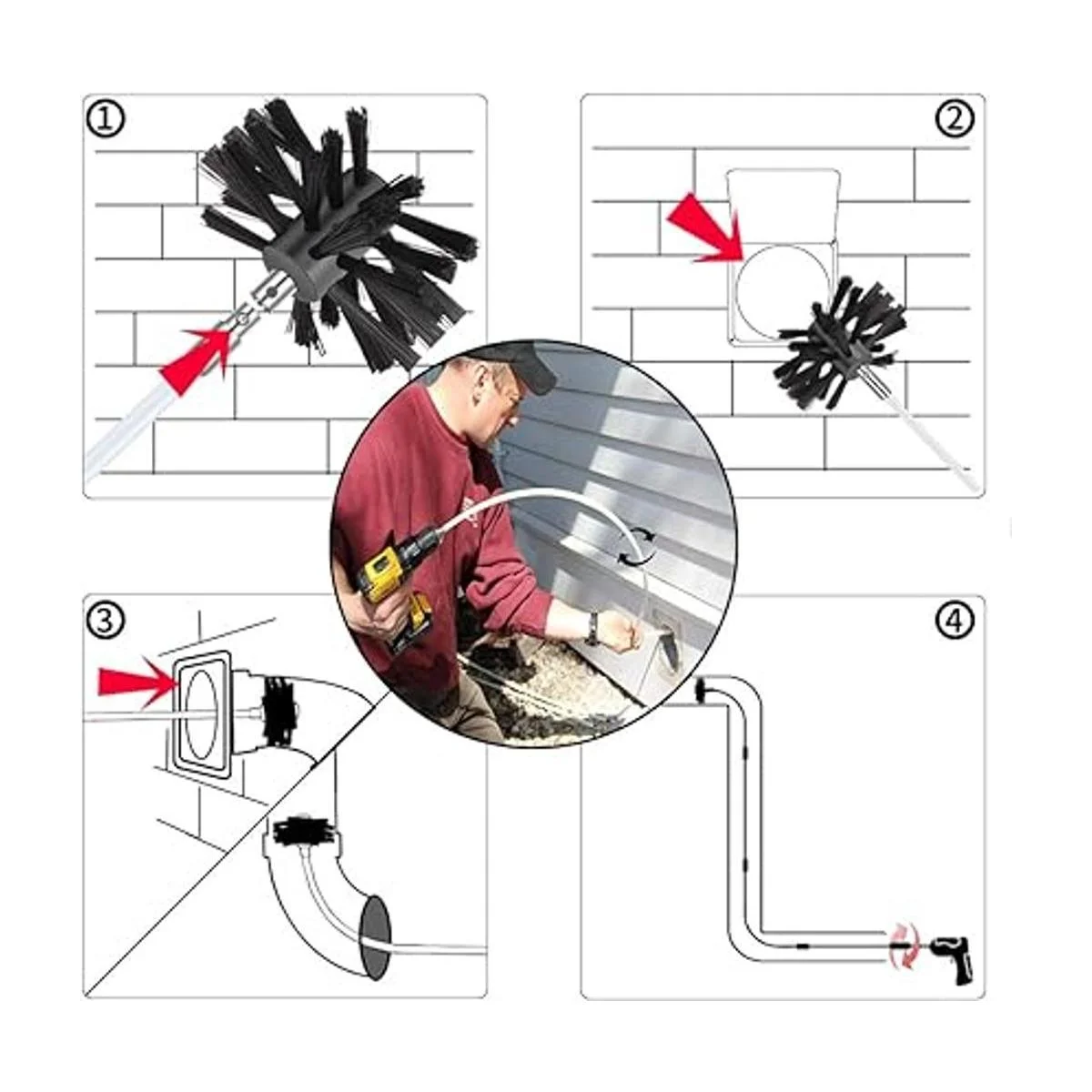 ①
②
③
④