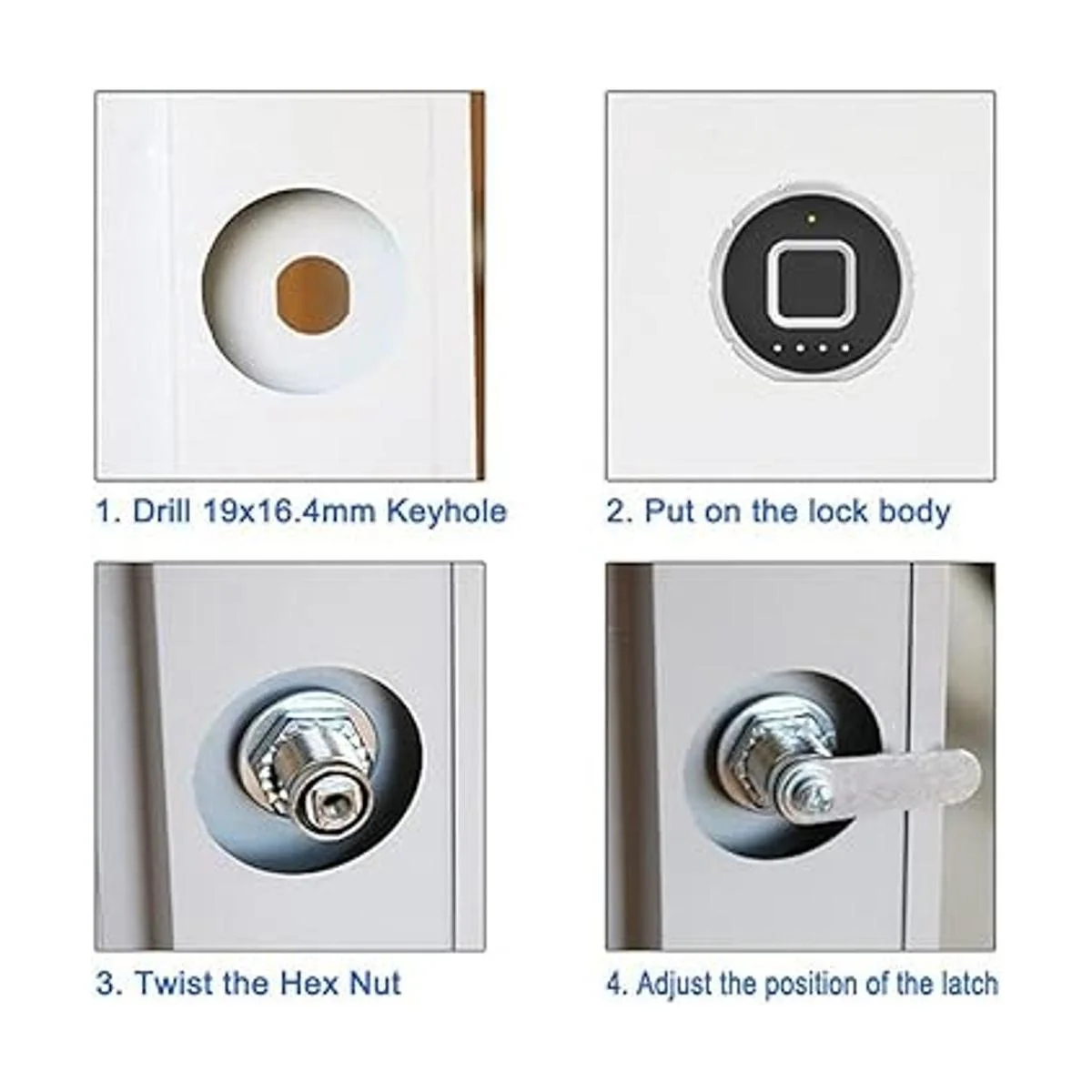 1. Drill 19x16.4mm Keyhole

2. Put on the lock body

3. Twist the Hex Nut

4. Adjust the position of the latch