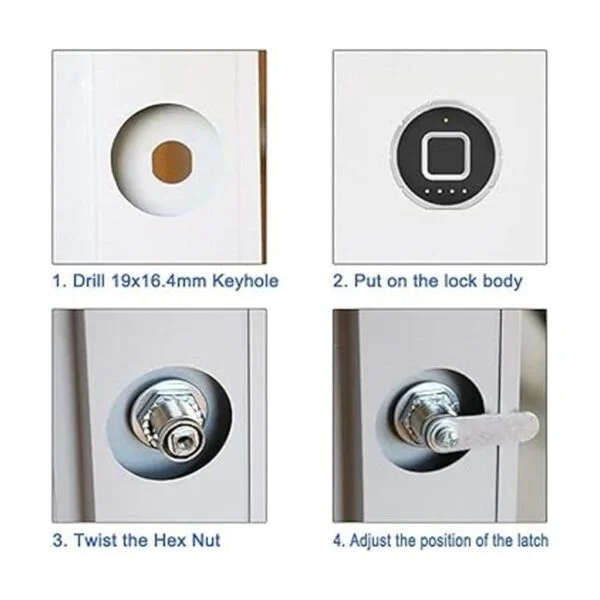 1. Drill 19x16.4mm Keyhole

2. Put on the lock body

3. Twist the Hex Nut

4. Adjust the position of the latch