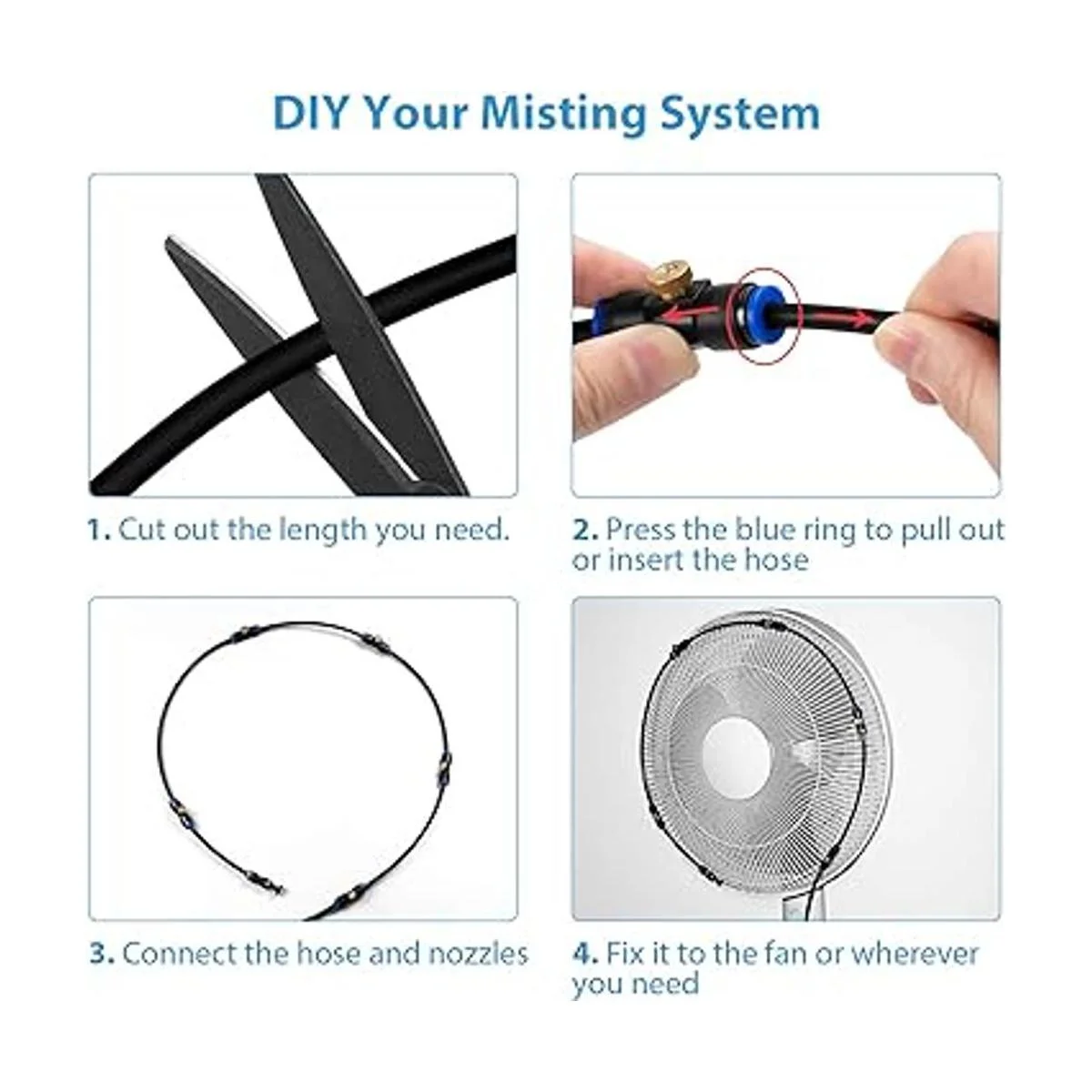 DIY Your Misting System

1. Cut out the length you need.

2. Press the blue ring to pull out or insert the hose

3. Connect the hose and nozzles

4. Fix it to the fan or wherever you need