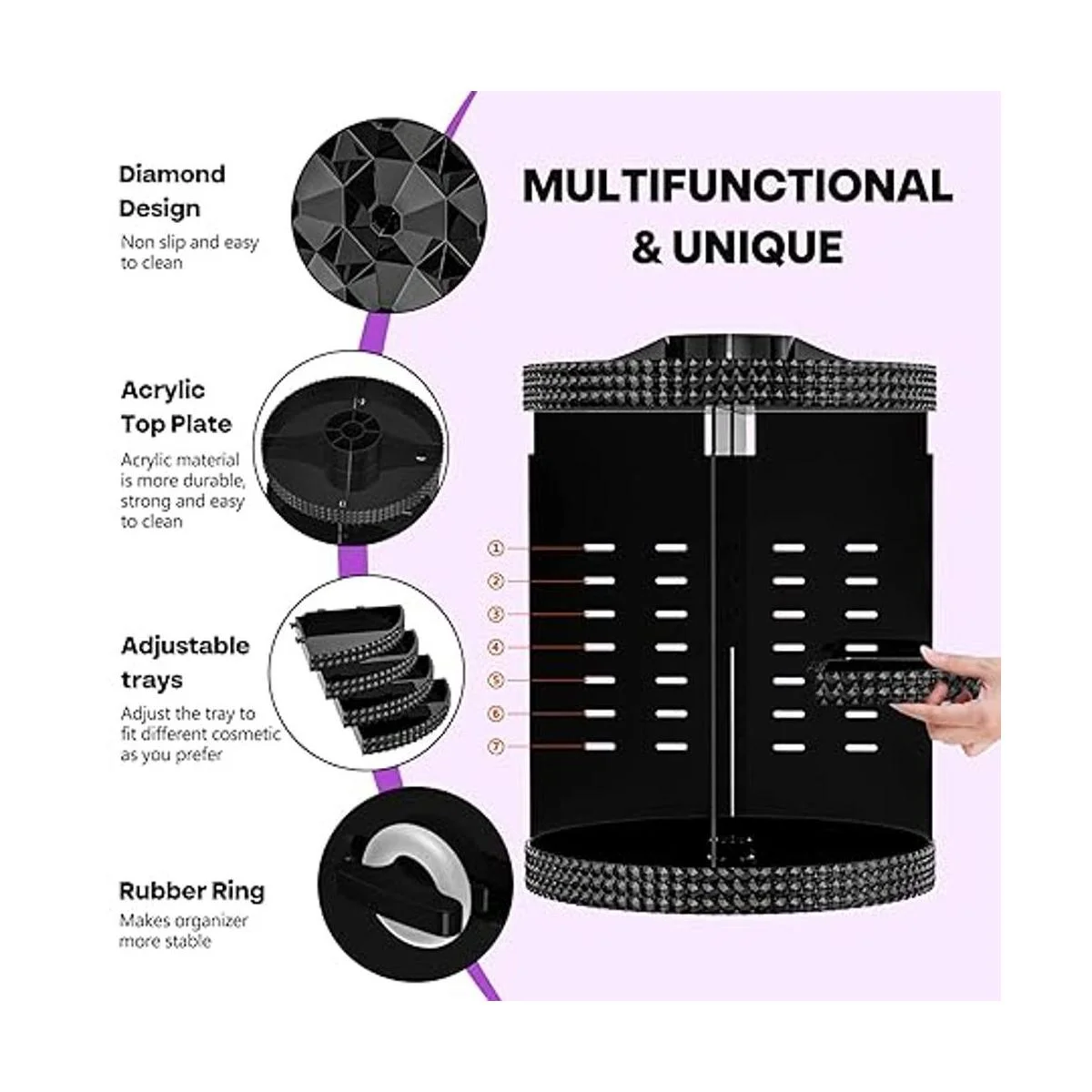 Diamond Design
Non slip and easy to clean

Acrylic Top Plate
Acrylic material is more durable, strong and easy to clean

Adjustable trays
Adjust the tray to fit different cosmetic as you prefer

Rubber Ring
Makes organizer more stable

MULTIFUNCTIONAL & UNIQUE

①
②
③
④
⑤
⑥
⑦