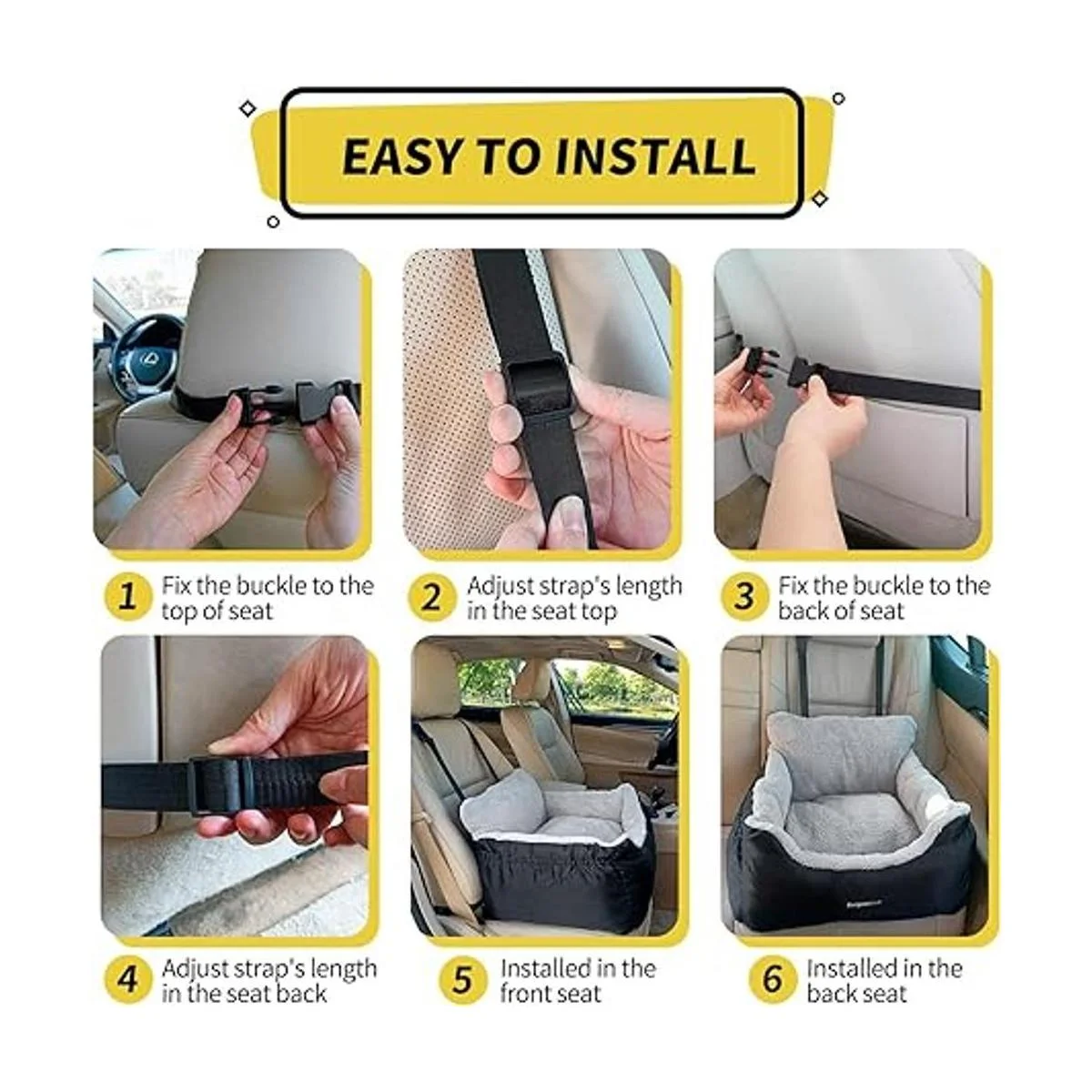 EASY TO INSTALL

1 Fix the buckle to the top of seat

2 Adjust strap's length in the seat top

3 Fix the buckle to the back of seat

4 Adjust strap's length in the seat back

5 Installed in the front seat

6 Installed in the back seat