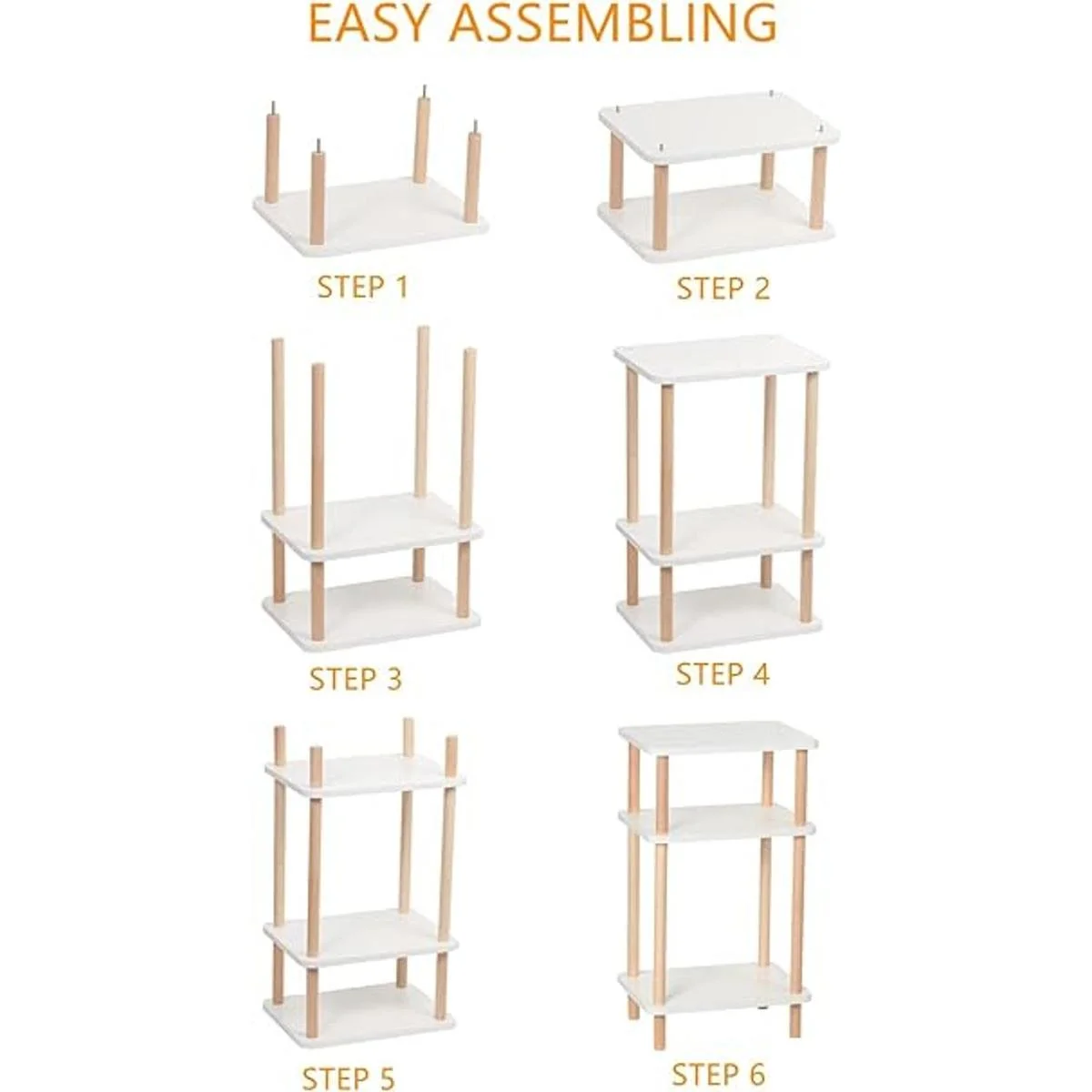 EASY ASSEMBLING

STEP 1

STEP 2

STEP 3

STEP 4

STEP 5

STEP 6