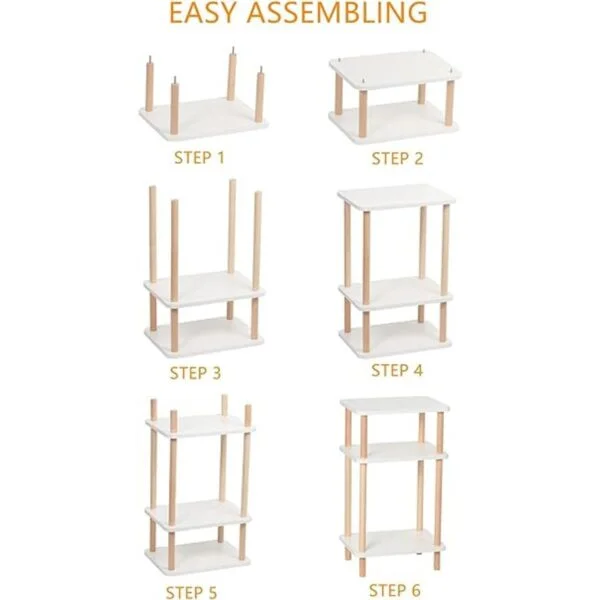 EASY ASSEMBLING

STEP 1

STEP 2

STEP 3

STEP 4

STEP 5

STEP 6