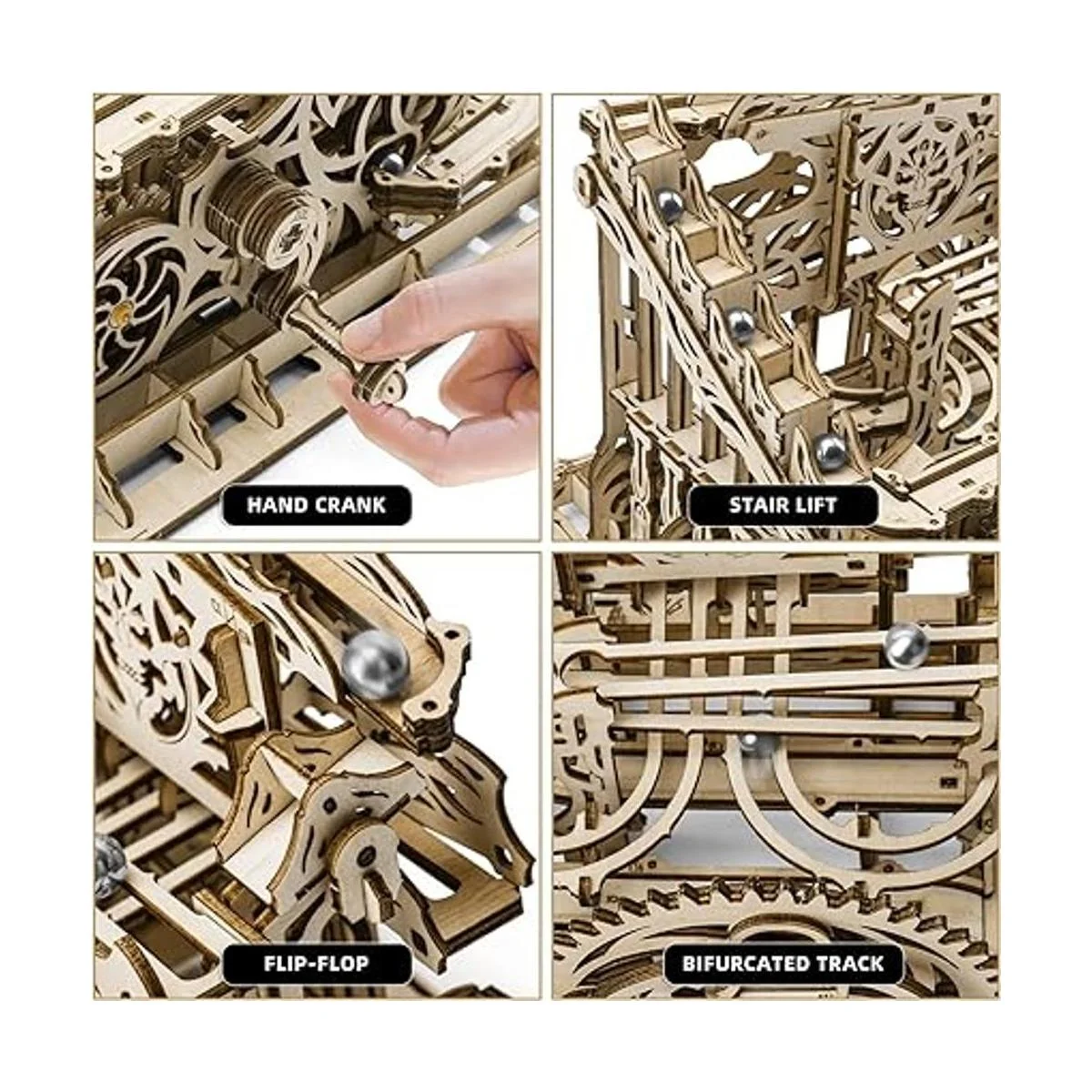 HAND CRANK

STAIR LIFT

FLIP-FLOP

BIFURCATED TRACK