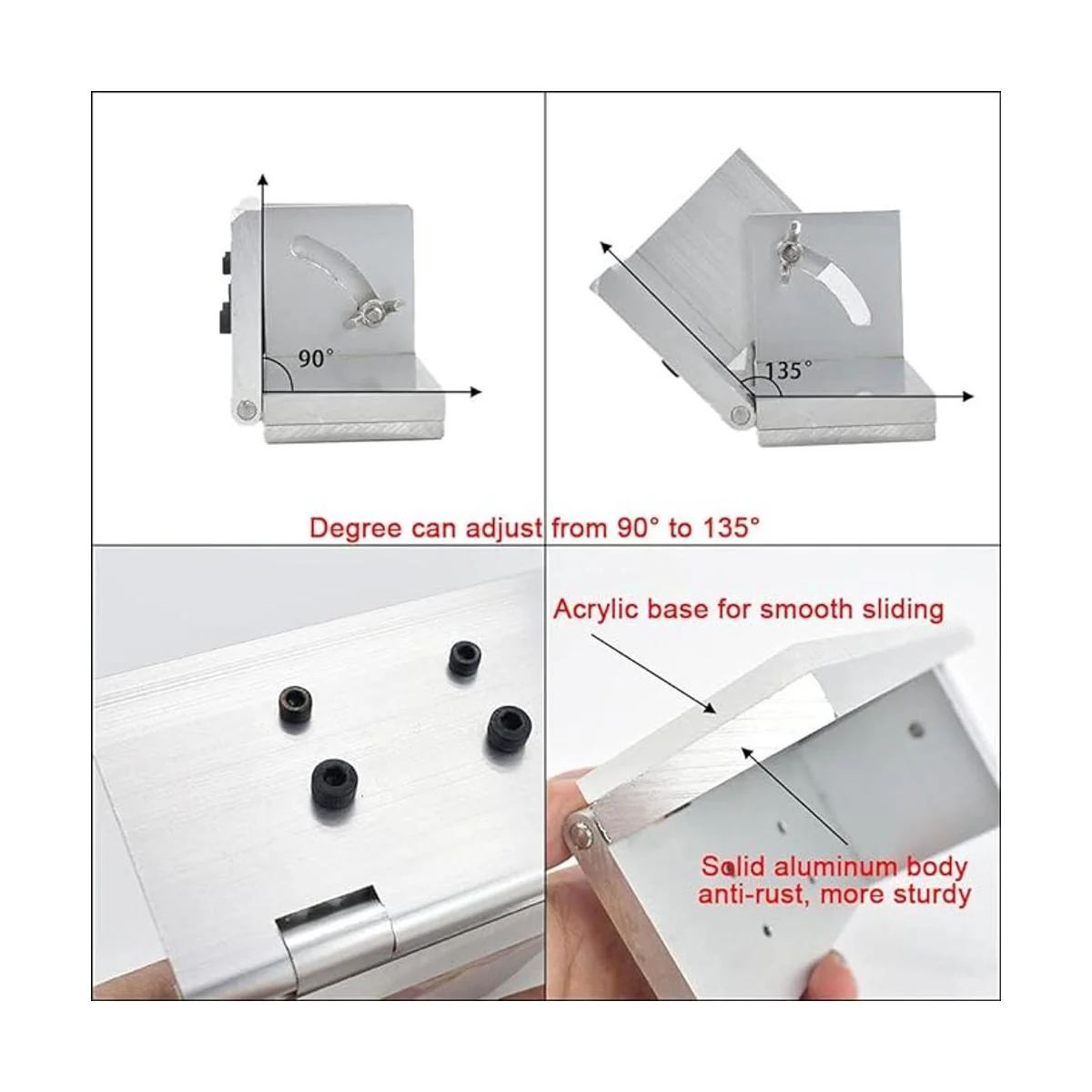 90°

135°

Degree can adjust from 90° to 135°

Acrylic base for smooth sliding

Solid aluminum body anti-rust, more sturdy