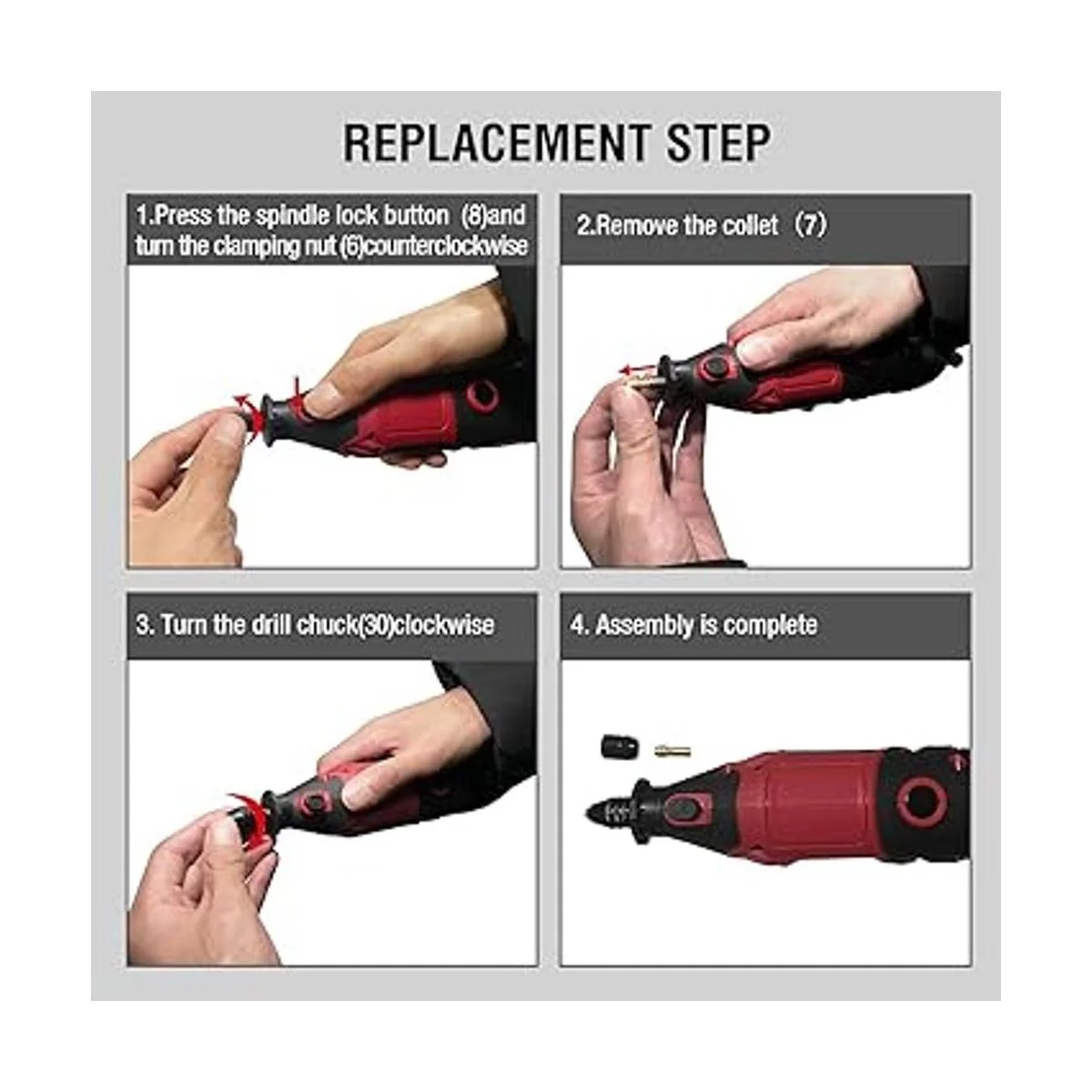 REPLACEMENT STEP

1.Press the spindle lock button (8)and turn the clamping nut (6)counterclockwise

2.Remove the collet (7)

3. Turn the drill chuck(30)clockwise

4. Assembly is complete