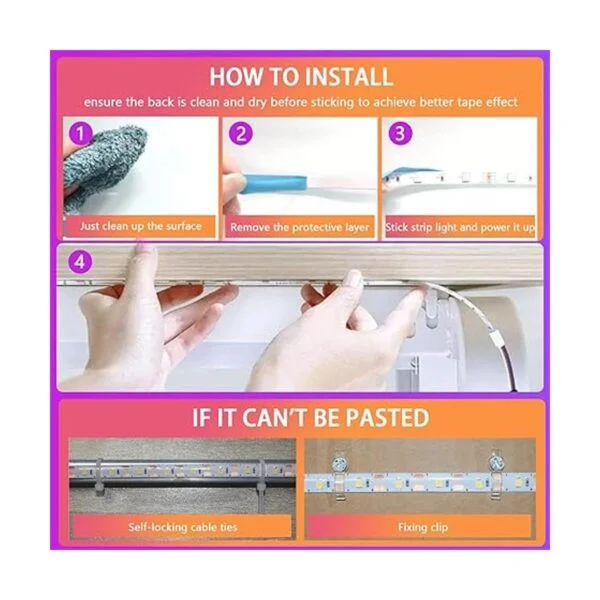 HOW TO INSTALL

ensure the back is clean and dry before sticking to achieve better tape effect

1

Just clean up the surface

2

Remove the protective layer

3

Stick strip light and power it up

4

IF IT CAN'T BE PASTED

Self-locking cable ties

Fixing clip