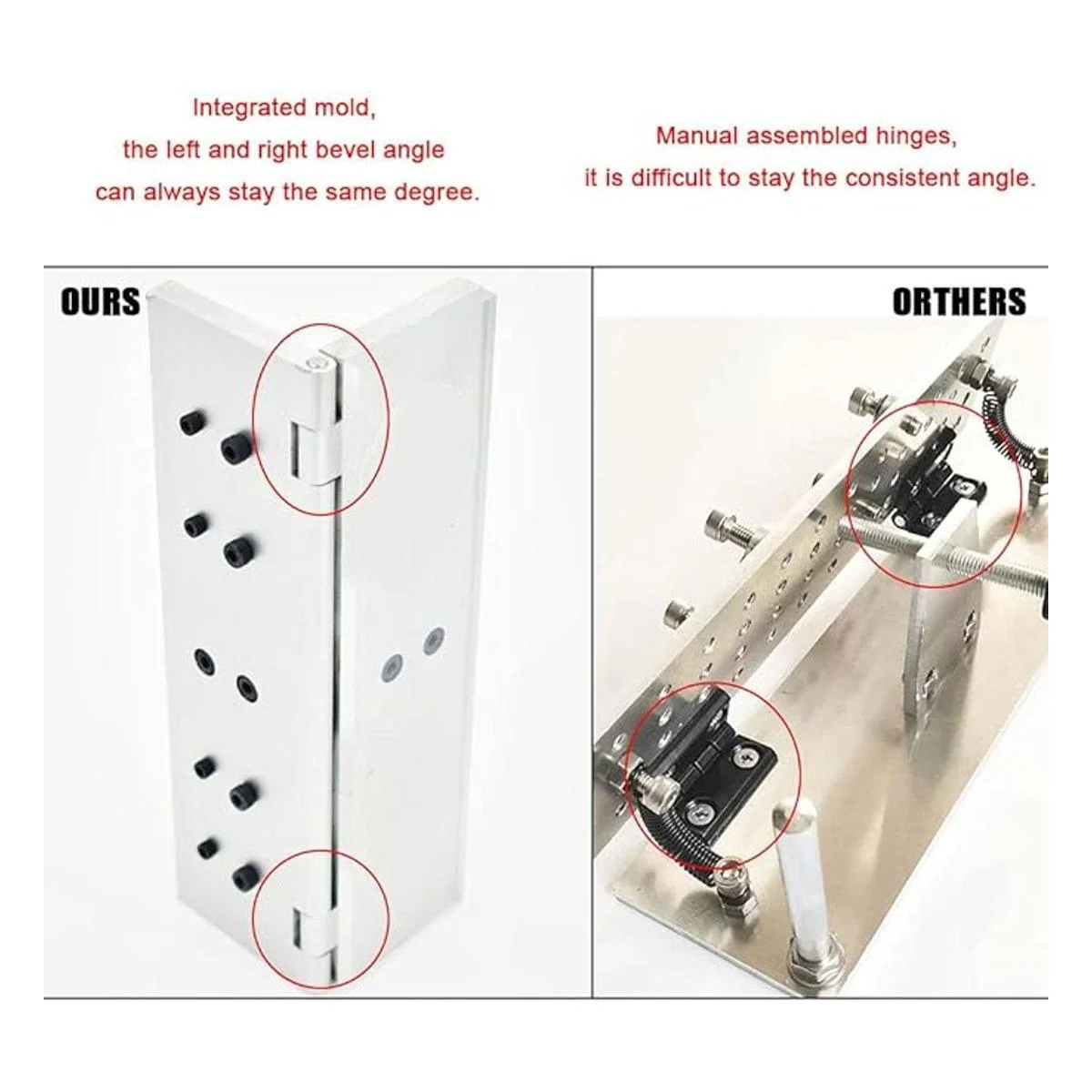 Integrated mold,
the left and right bevel angle
can always stay the same degree.

Manual assembled hinges,
it is difficult to stay the consistent angle.

OURS

ORTHERS