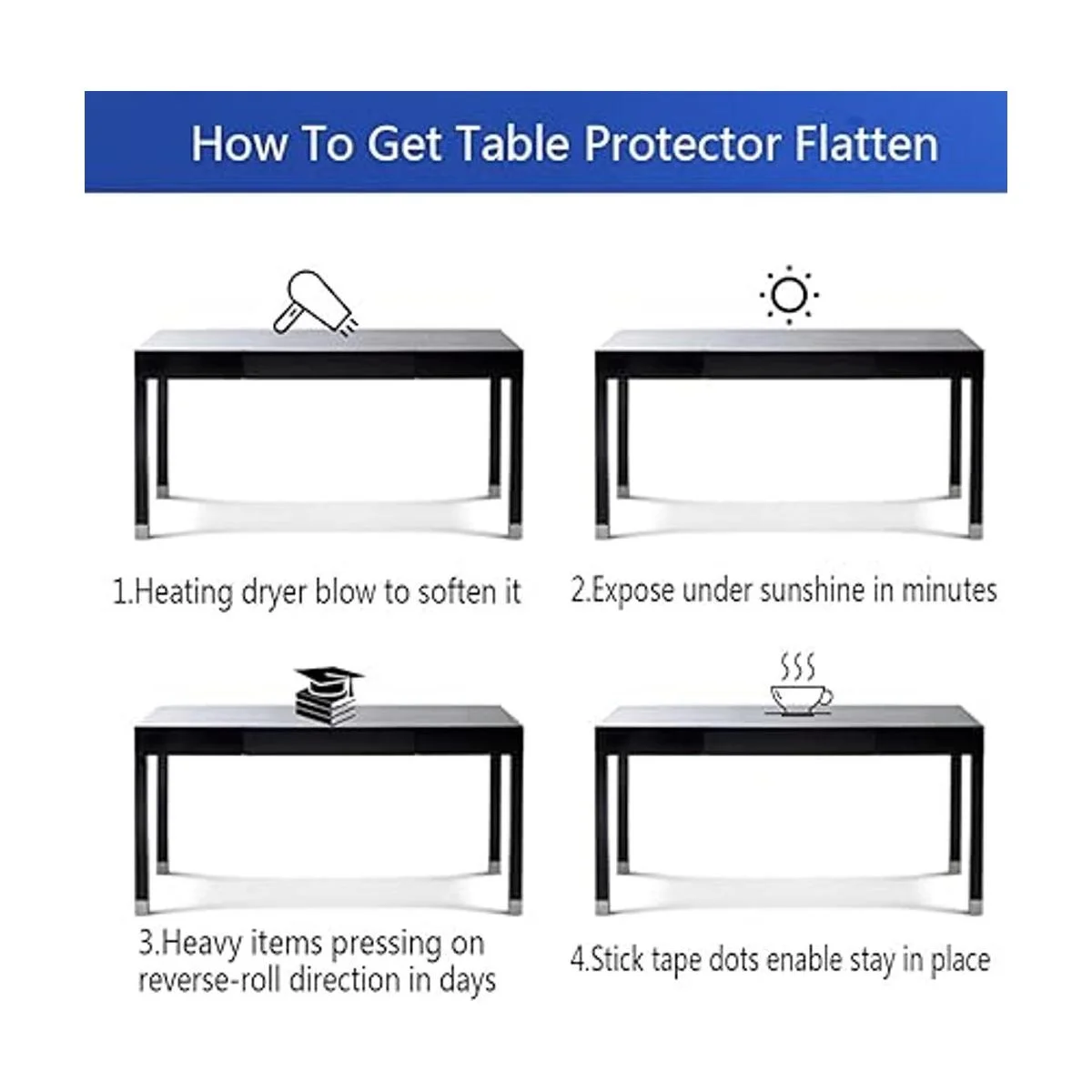 How To Get Table Protector Flatten

1.Heating dryer blow to soften it

2.Expose under sunshine in minutes

3.Heavy items pressing on reverse-roll direction in days

4.Stick tape dots enable stay in place