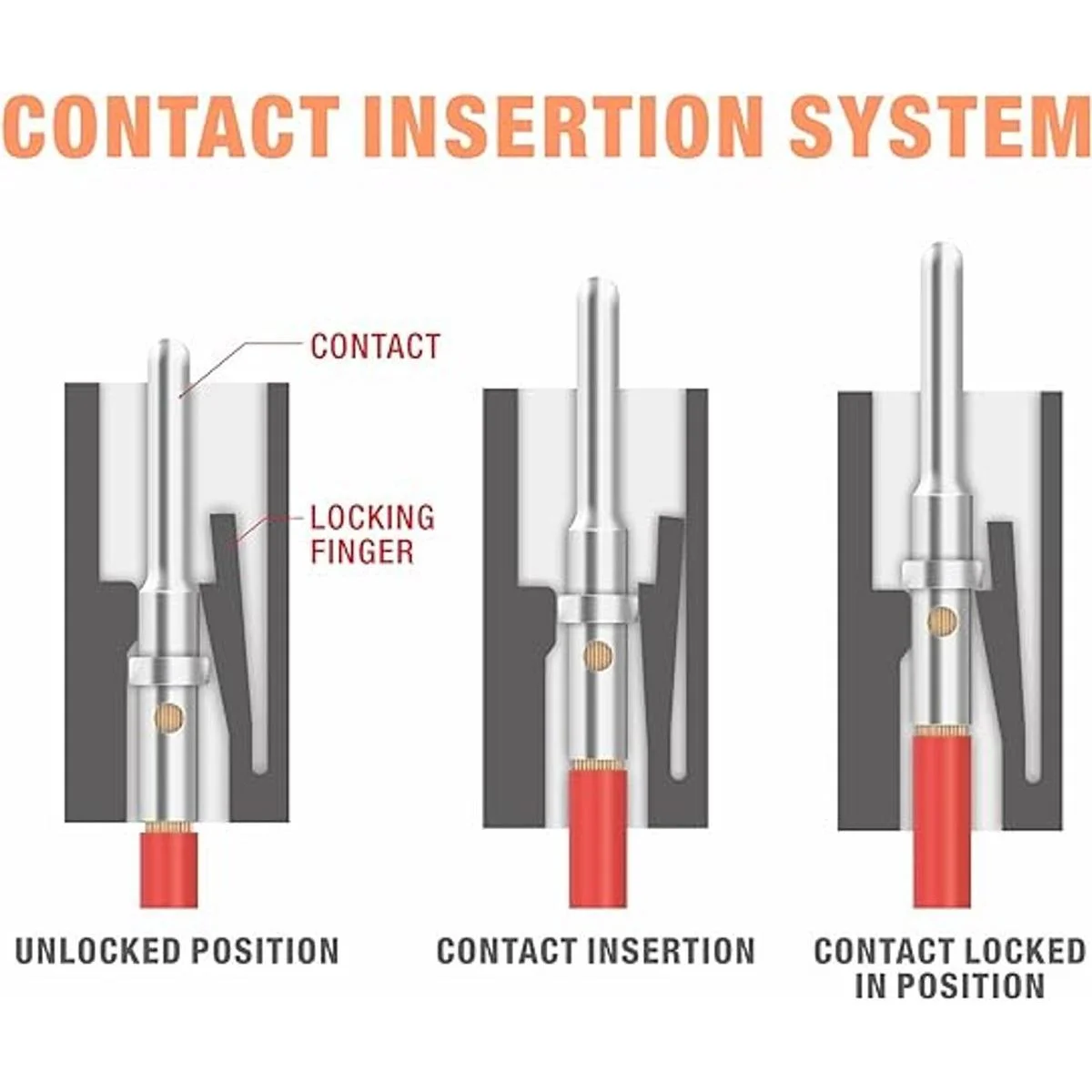 CONTACT INSERTION SYSTEM

CONTACT

LOCKING FINGER

UNLOCKED POSITION

CONTACT INSERTION

CONTACT LOCKED IN POSITION