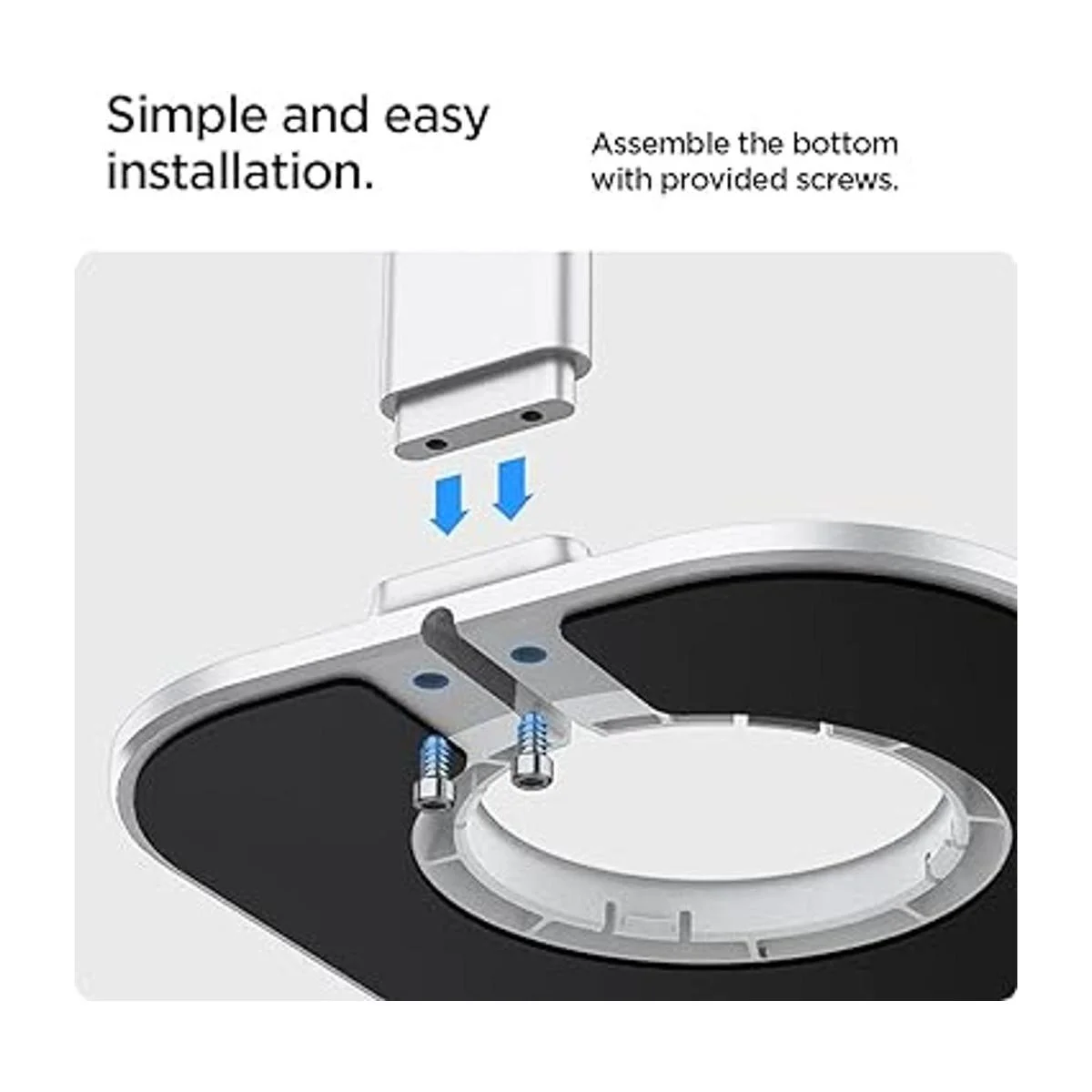 Simple and easy installation.

Assemble the bottom with provided screws.