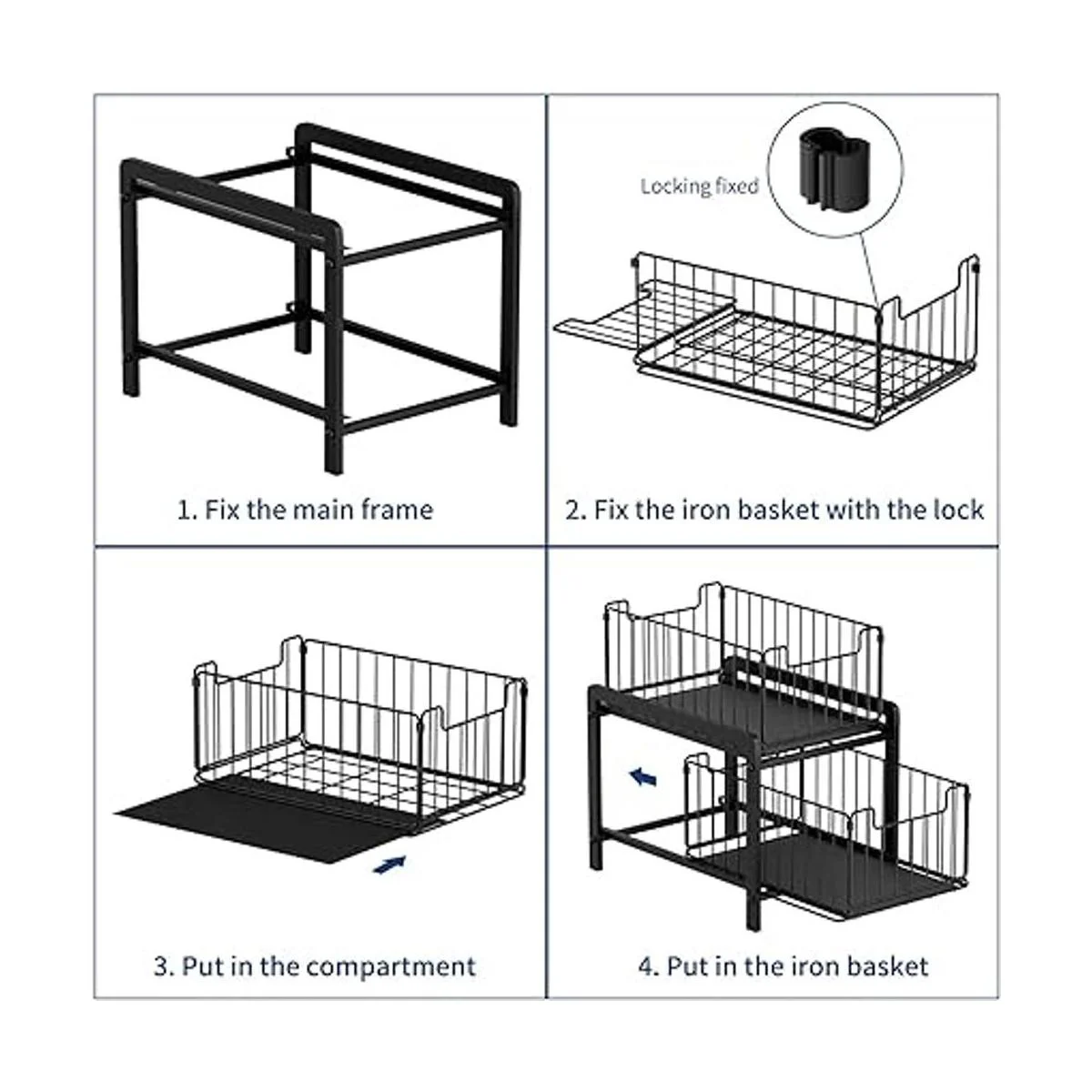 1. Fix the main frame

Locking fixed

2. Fix the iron basket with the lock

3. Put in the compartment

4. Put in the iron basket