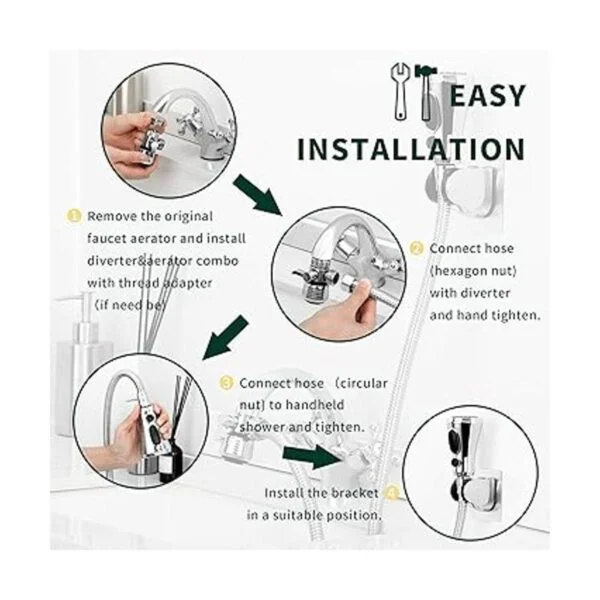 EASY INSTALLATION

1 Remove the original faucet aerator and install diverter&aerator combo with thread adapter (if need be)

2 Connect hose (hexagon nut) with diverter and hand tighten.

3 Connect hose (circular nut) to handheld shower and tighten.

Install the bracket in a suitable position. 4