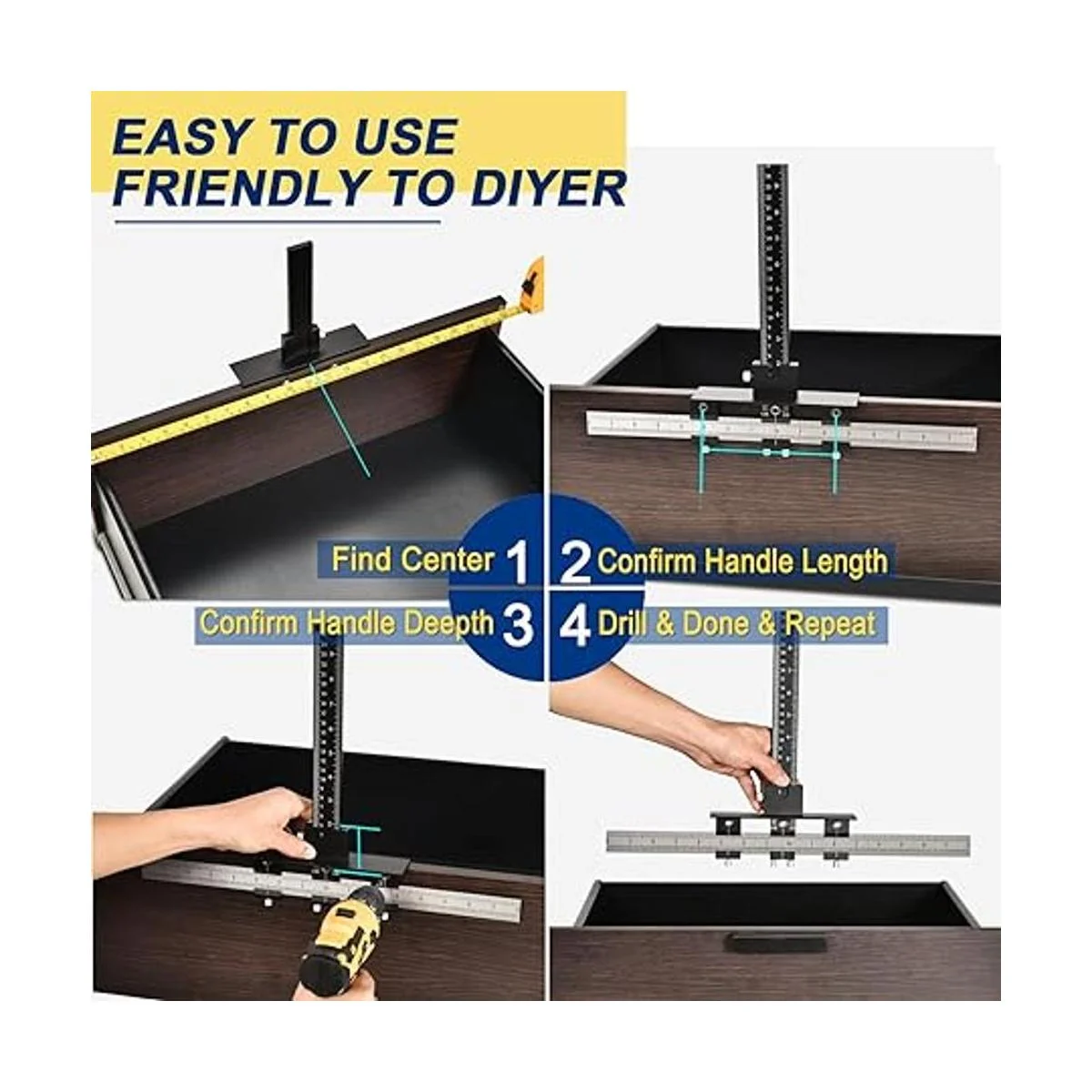 EASY TO USE
FRIENDLY TO DIYER

Find Center 1
2 Confirm Handle Length
Confirm Handle Deepth 3
4 Drill & Done & Repeat