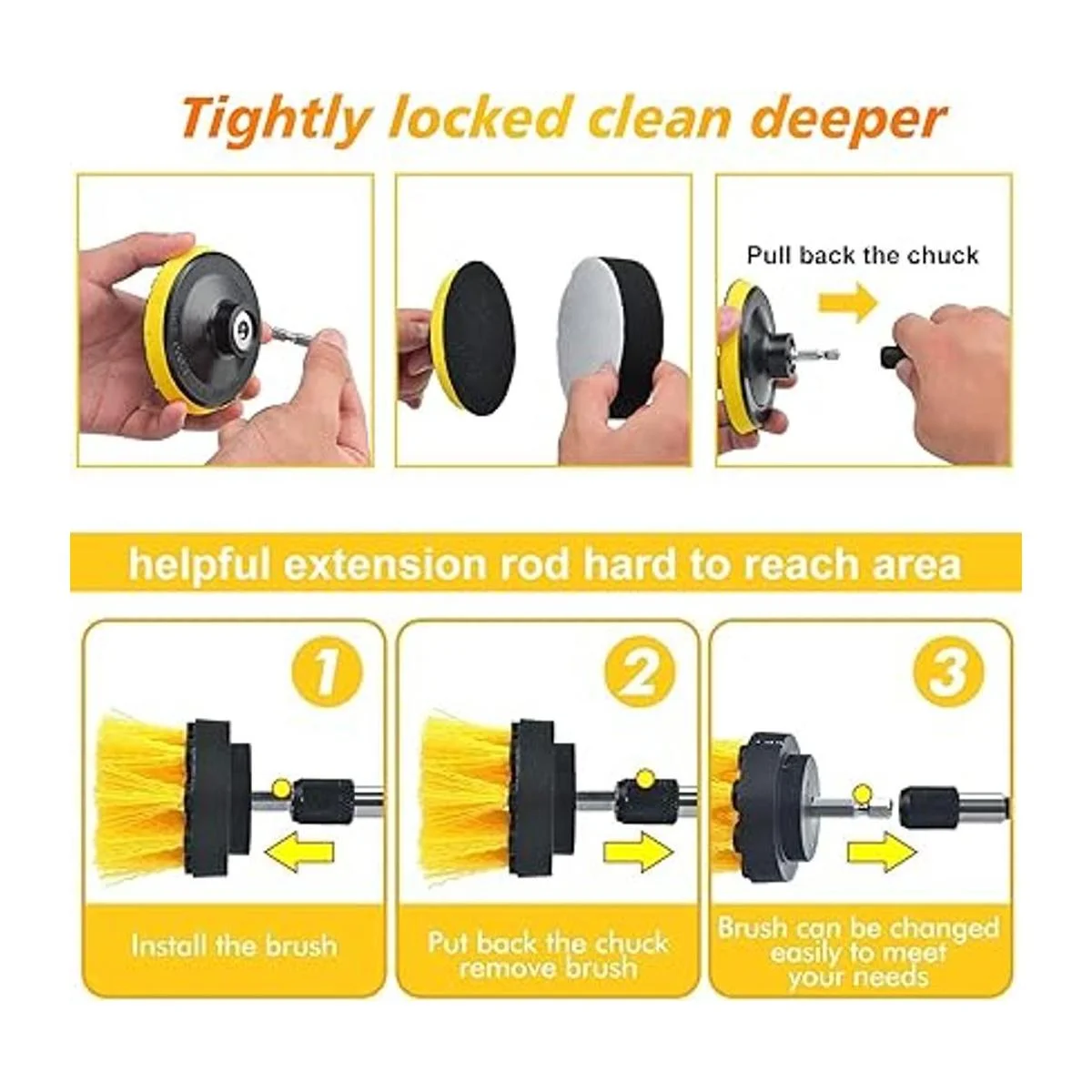 Tightly locked clean deeper

Pull back the chuck

helpful extension rod hard to reach area

1

Install the brush

2

Put back the chuck remove brush

3

Brush can be changed easily to meet your needs