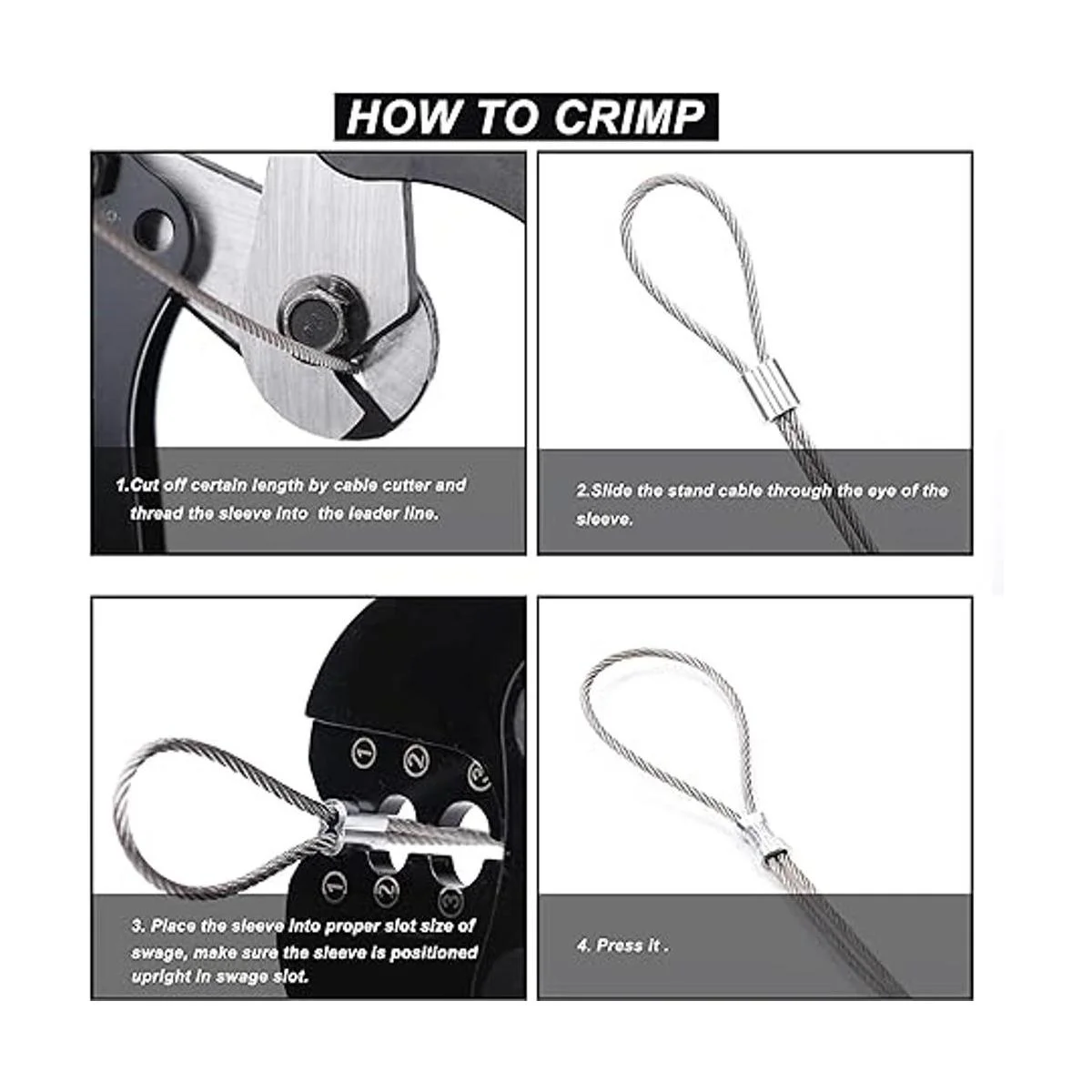 HOW TO CRIMP

1.Cut off certain length by cable cutter and thread the sleeve into the leader line.

2.Slide the stand cable through the eye of the sleeve.

1 2 3
1 2 3

3. Place the sleeve into proper slot size of swage, make sure the sleeve is positioned upright in swage slot.

4. Press it .