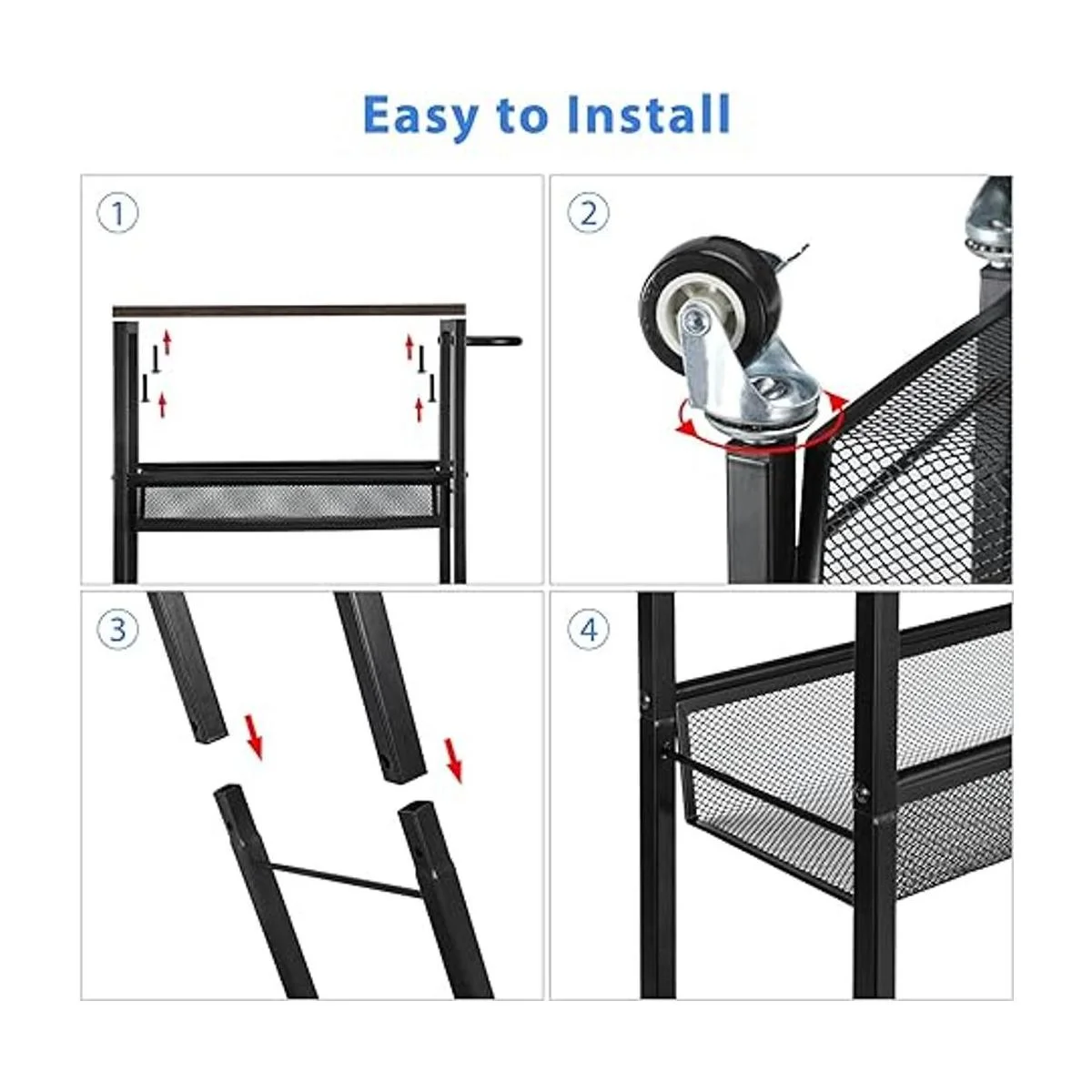 Easy to Install

①

②

③

④