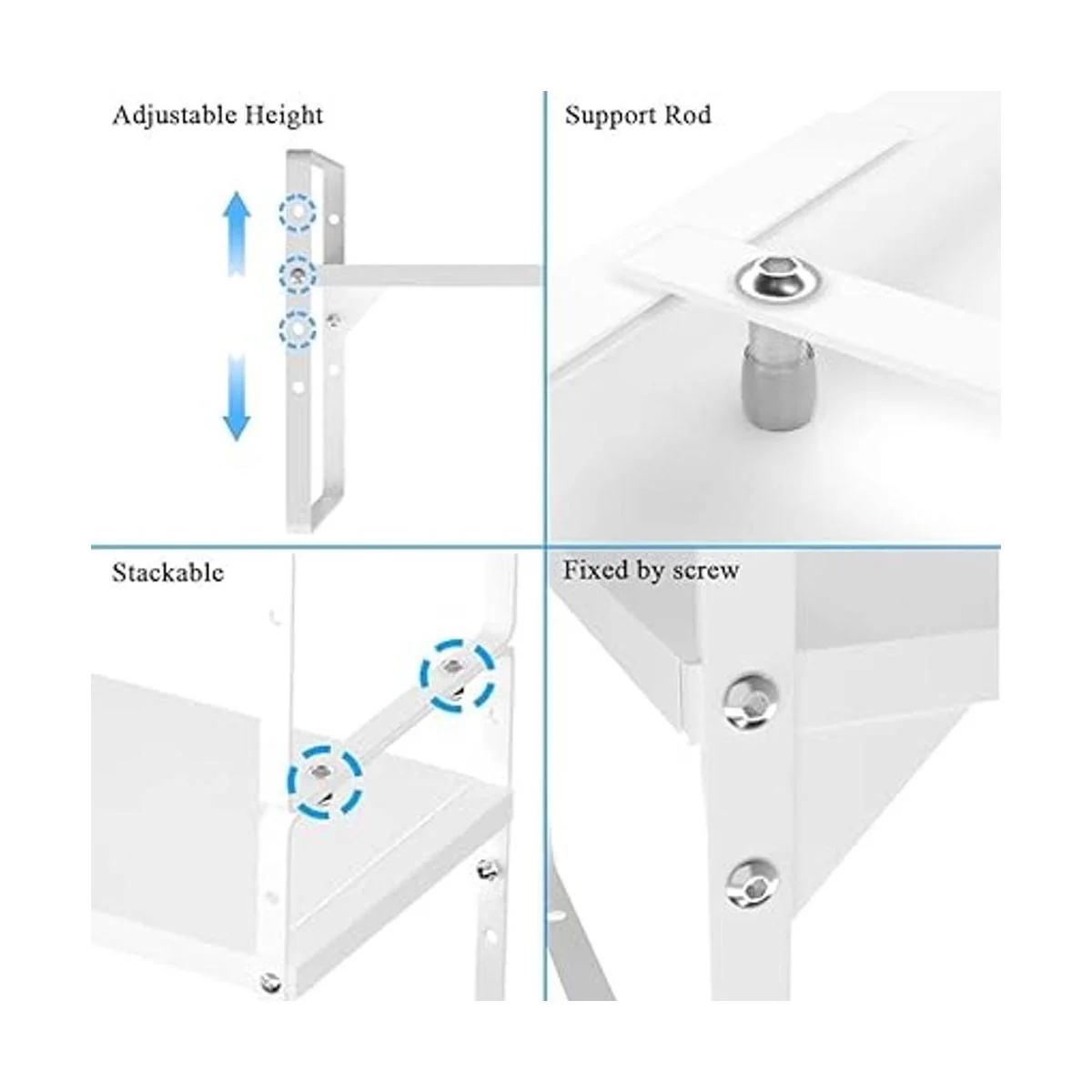 Adjustable Height

Support Rod

Stackable

Fixed by screw