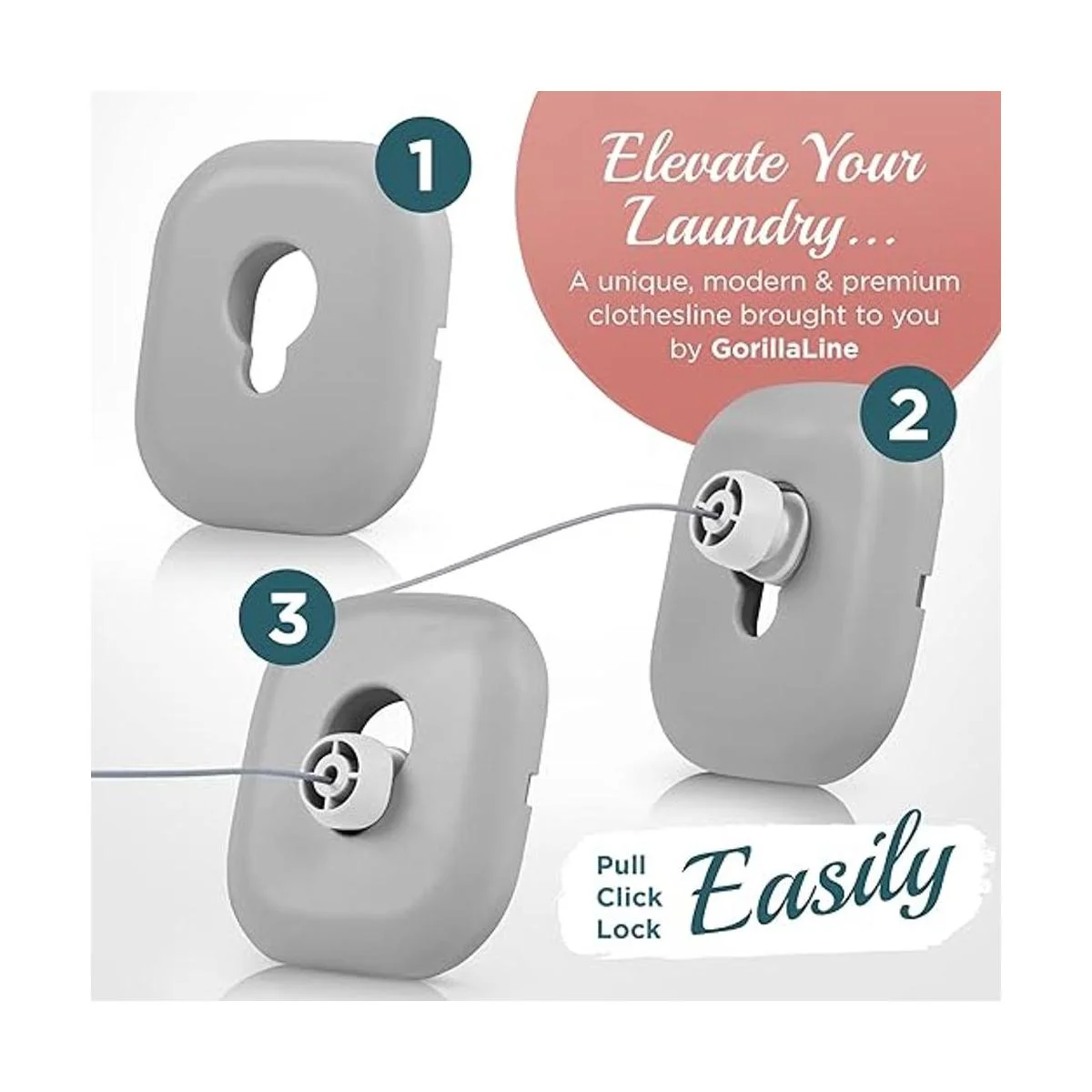 1

Elevate Your Laundry...

A unique, modern & premium clothesline brought to you by GorillaLine

2

3

Pull
Click
Lock

Easily