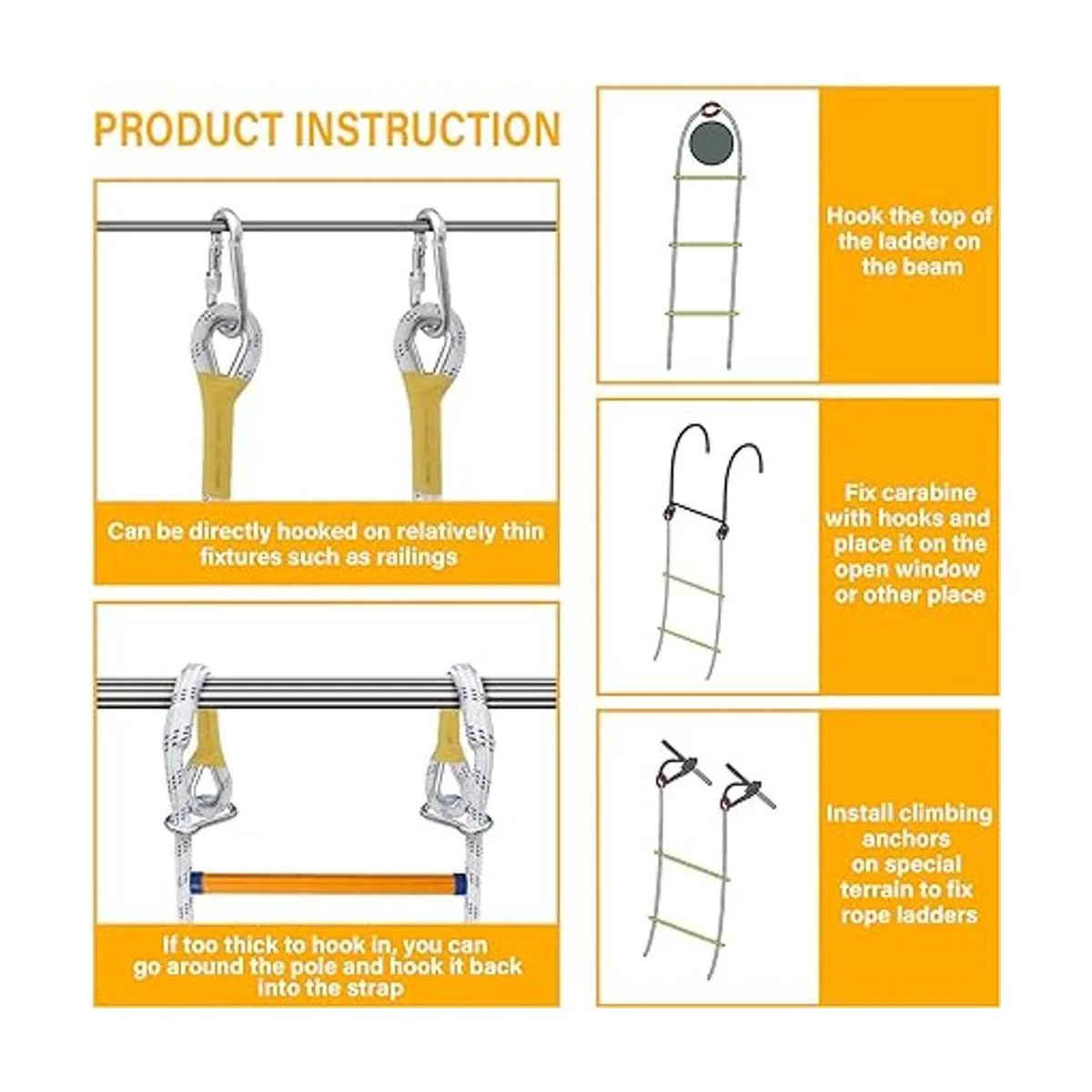 PRODUCT INSTRUCTION

Can be directly hooked on relatively thin fixtures such as railings

If too thick to hook in, you can go around the pole and hook it back into the strap

Hook the top of the ladder on the beam

Fix carabine with hooks and place it on the open window or other place

Install climbing anchors on special terrain to fix rope ladders