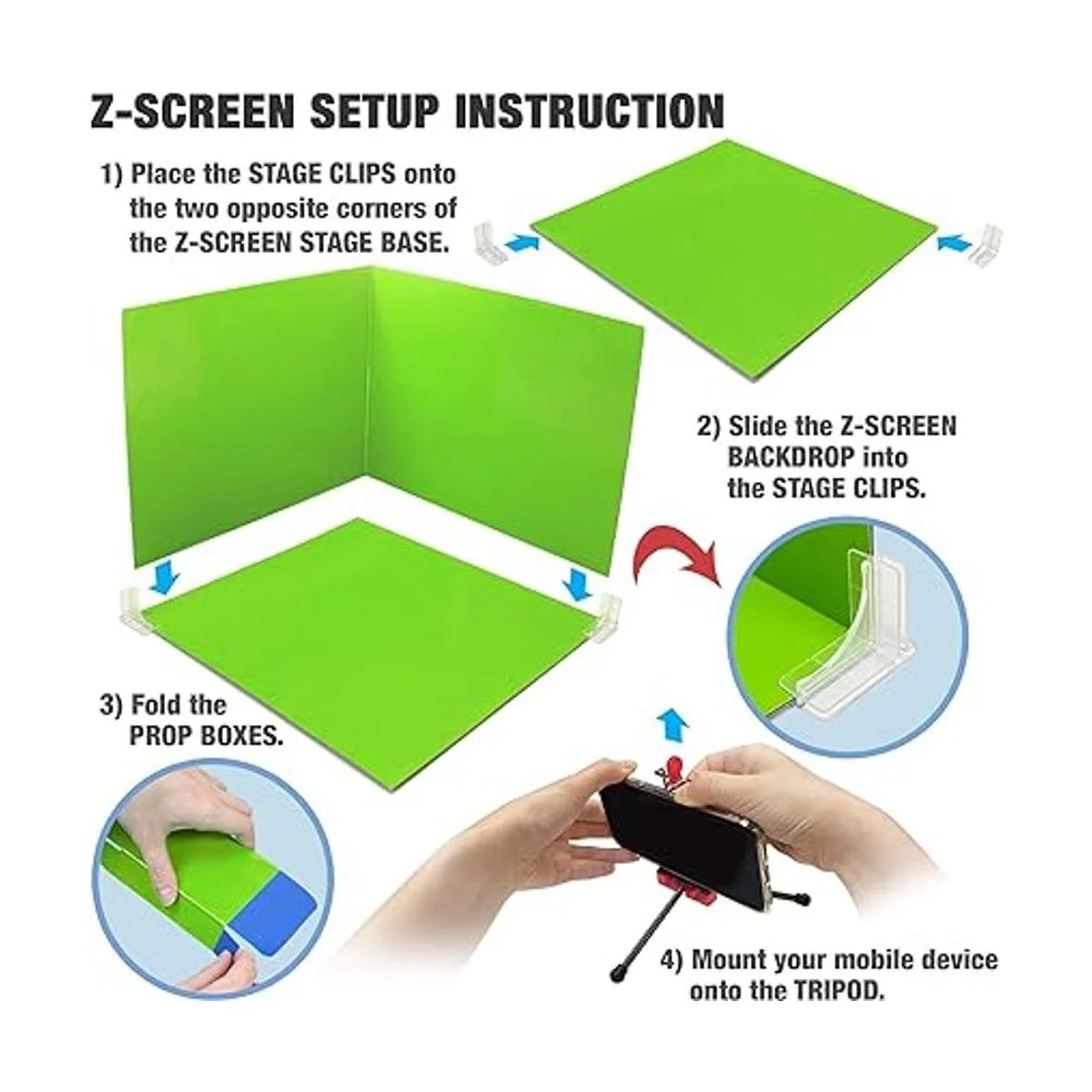 Z-SCREEN SETUP INSTRUCTION

1) Place the STAGE CLIPS onto the two opposite corners of the Z-SCREEN STAGE BASE.

2) Slide the Z-SCREEN BACKDROP into the STAGE CLIPS.

3) Fold the PROP BOXES.

4) Mount your mobile device onto the TRIPOD.