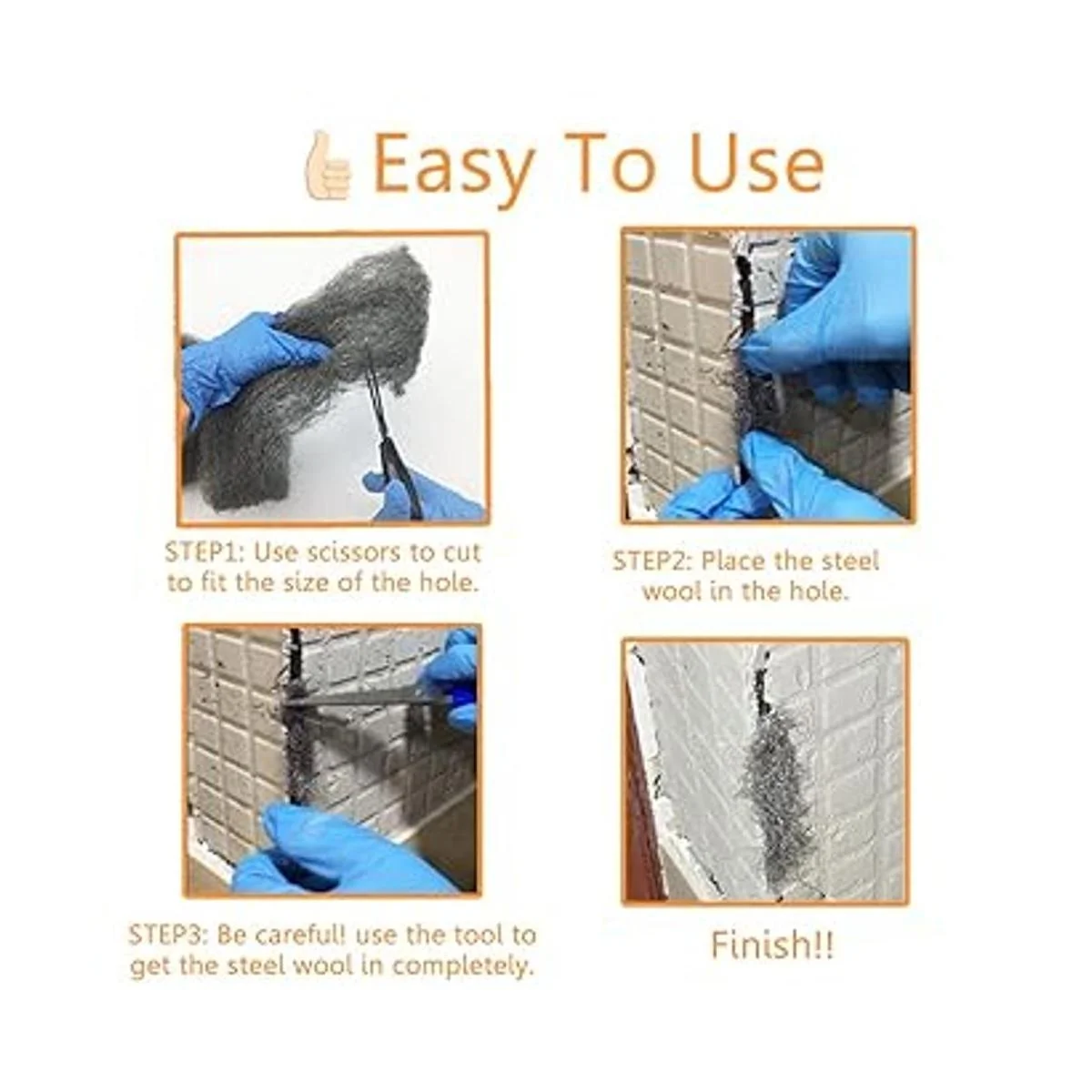 Easy To Use

STEP1: Use scissors to cut to fit the size of the hole.

STEP2: Place the steel wool in the hole.

STEP3: Be careful! use the tool to get the steel wool in completely.

Finish!!