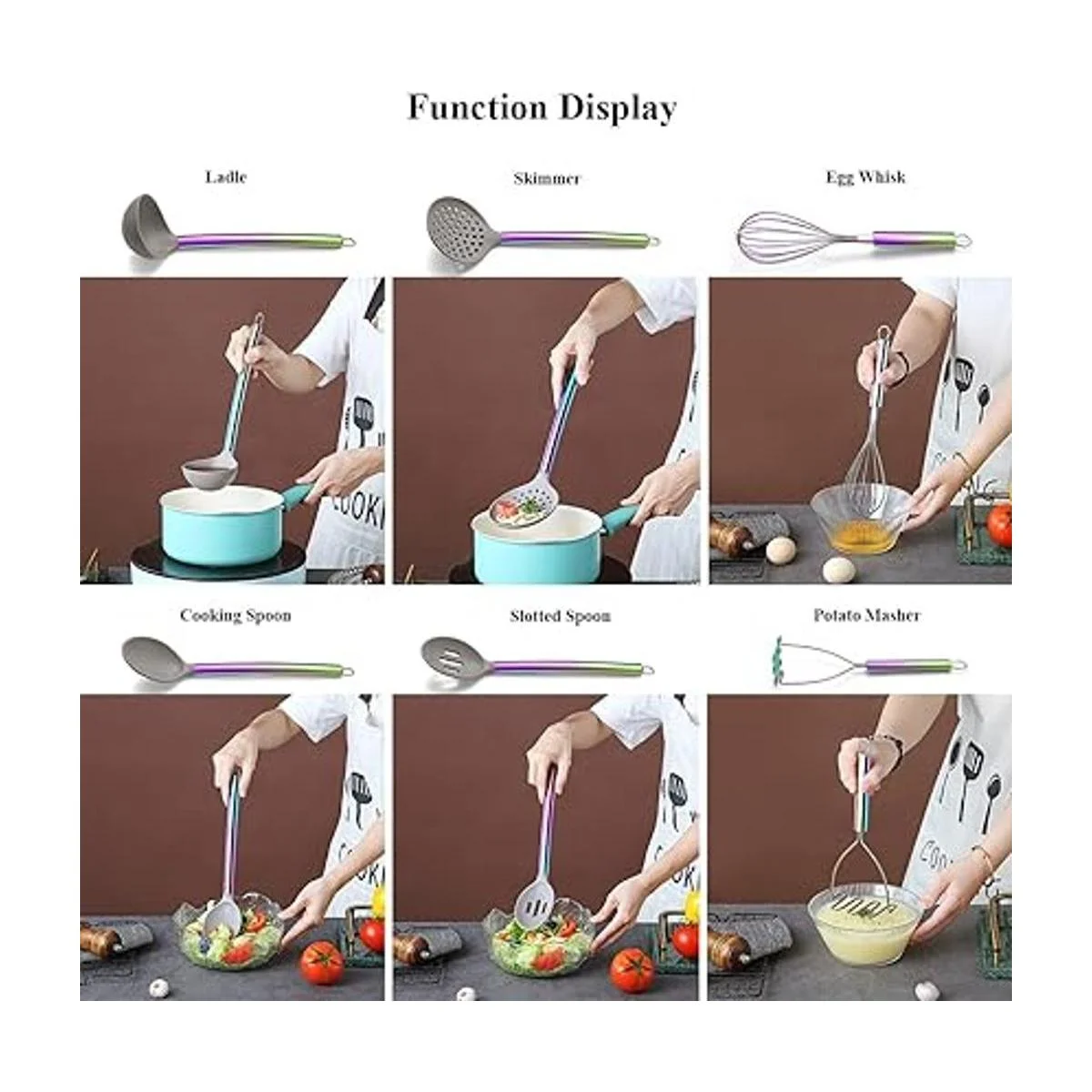 Function Display

Ladle

Skimmer

Egg Whisk

Cooking Spoon

Slotted Spoon

Potato Masher