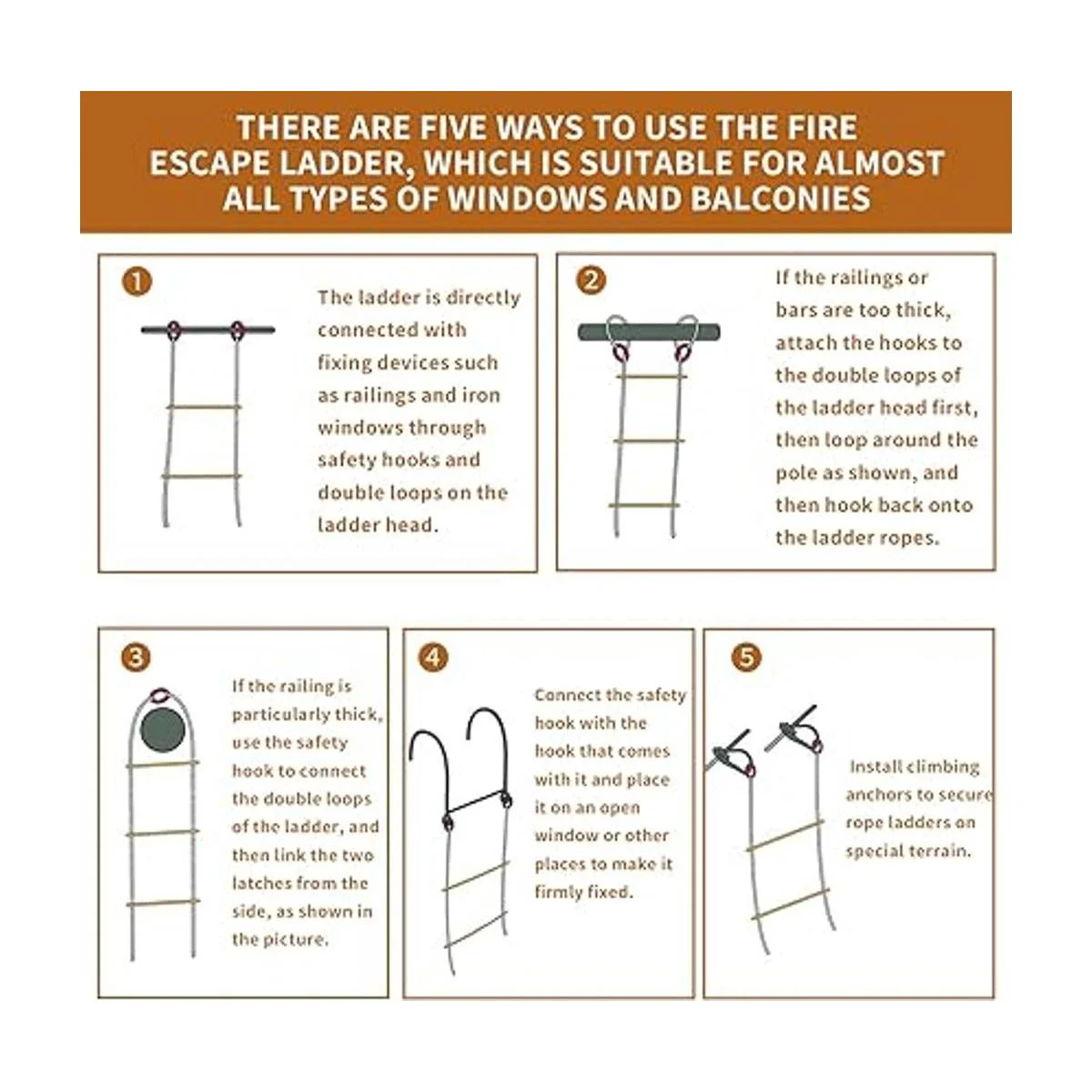 THERE ARE FIVE WAYS TO USE THE FIRE ESCAPE LADDER, WHICH IS SUITABLE FOR ALMOST ALL TYPES OF WINDOWS AND BALCONIES

1

The ladder is directly connected with fixing devices such as railings and iron windows through safety hooks and double loops on the ladder head.

2

If the railings or bars are too thick, attach the hooks to the double loops of the ladder head first, then loop around the pole as shown, and then hook back onto the ladder ropes.

3

If the railing is particularly thick, use the safety hook to connect the double loops of the ladder, and then link the two latches from the side, as shown in the picture.

4

Connect the safety hook with the hook that comes with it and place it on an open window or other places to make it firmly fixed.

5

Install climbing anchors to secure rope ladders on special terrain.