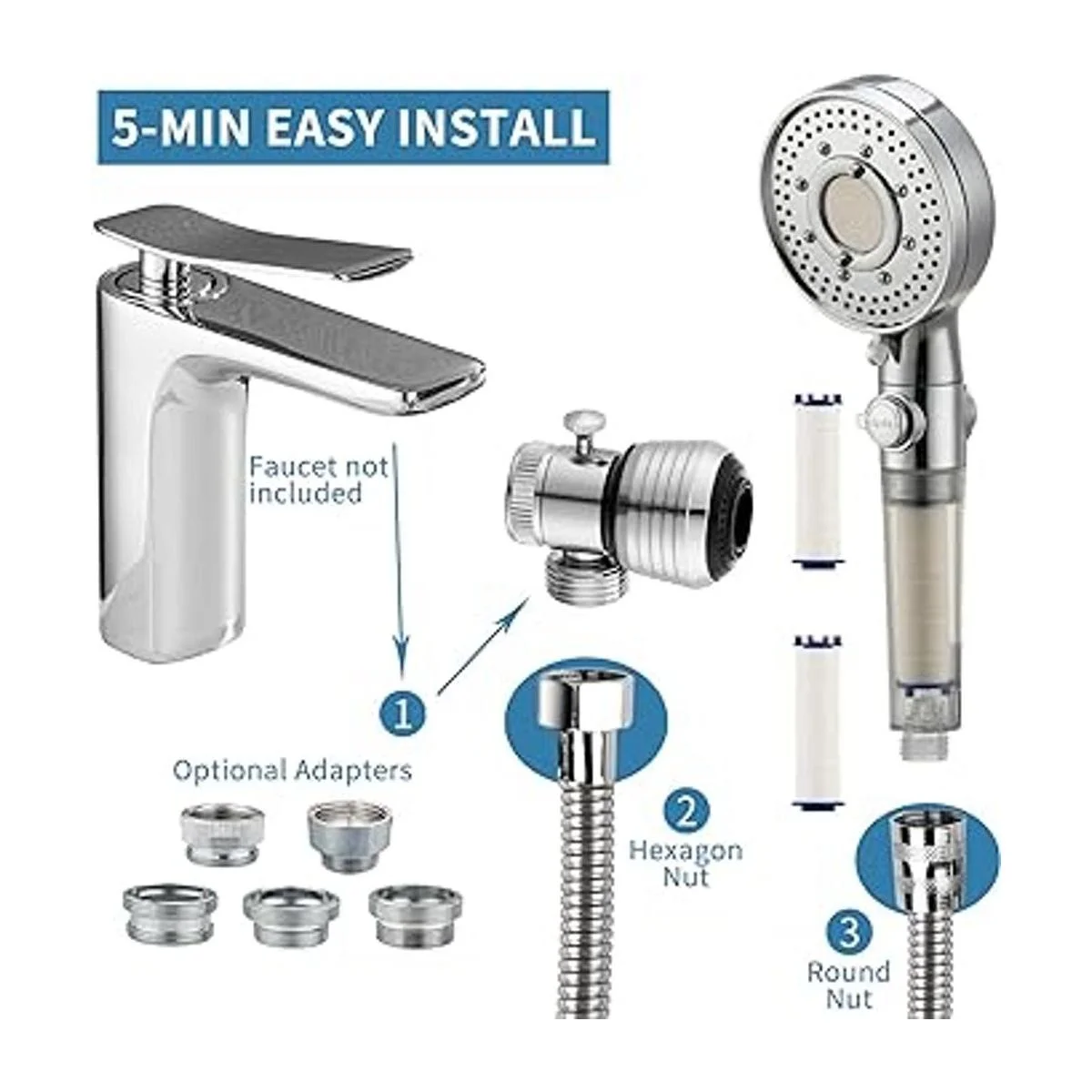 5-MIN EASY INSTALL

Faucet not included

1

Optional Adapters

2
Hexagon Nut

3
Round Nut