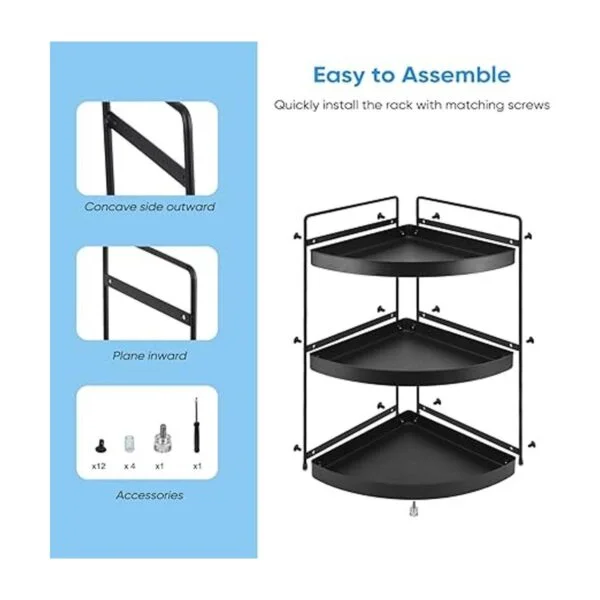 Concave side outward

Plane inward

x12 x 4 x1 x1

Accessories

Easy to Assemble

Quickly install the rack with matching screws