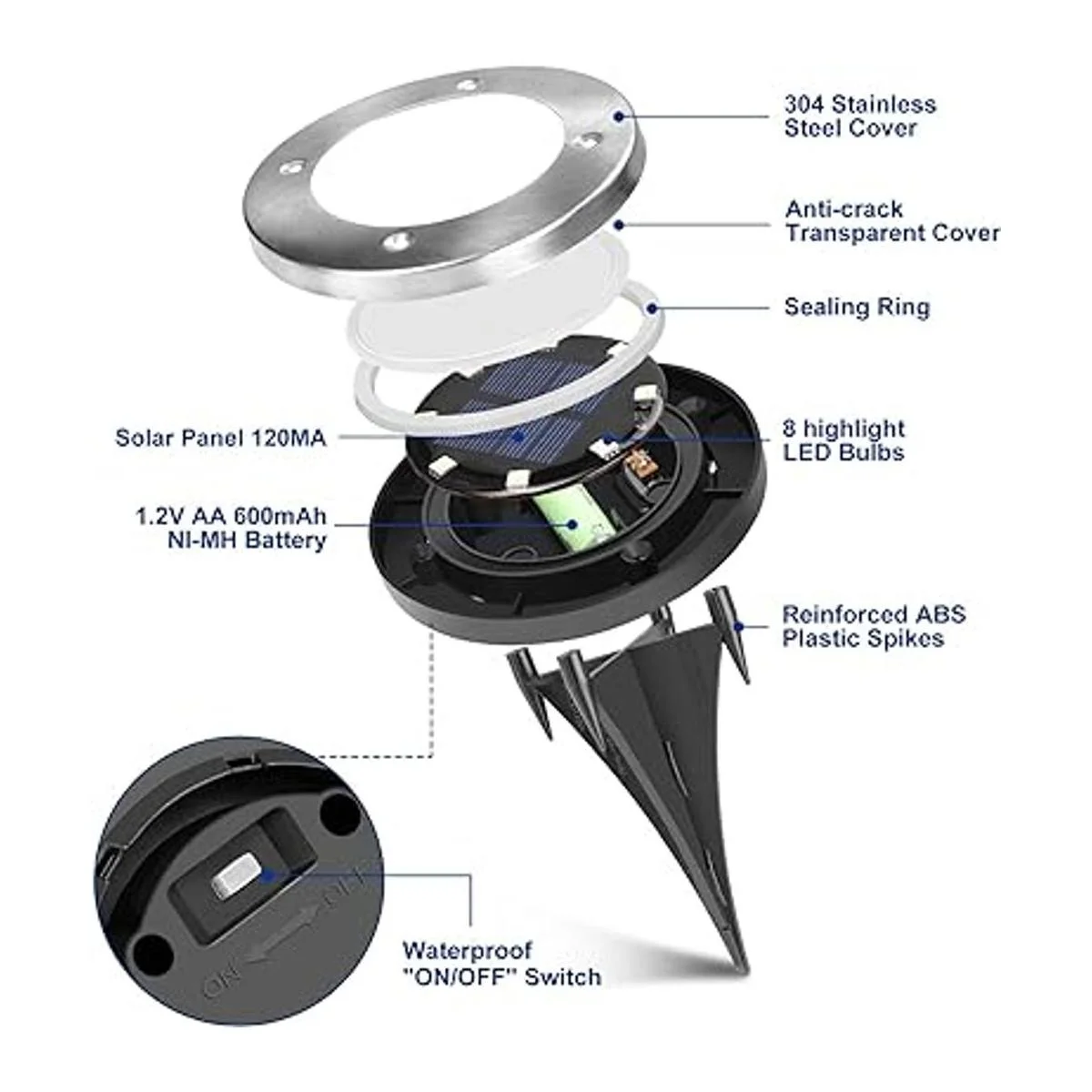 304 Stainless Steel Cover

Anti-crack Transparent Cover

Sealing Ring

Solar Panel 120MA

8 highlight LED Bulbs

1.2V AA 600mAh NI-MH Battery

Reinforced ABS Plastic Spikes

ON OFF

Waterproof "ON/OFF" Switch