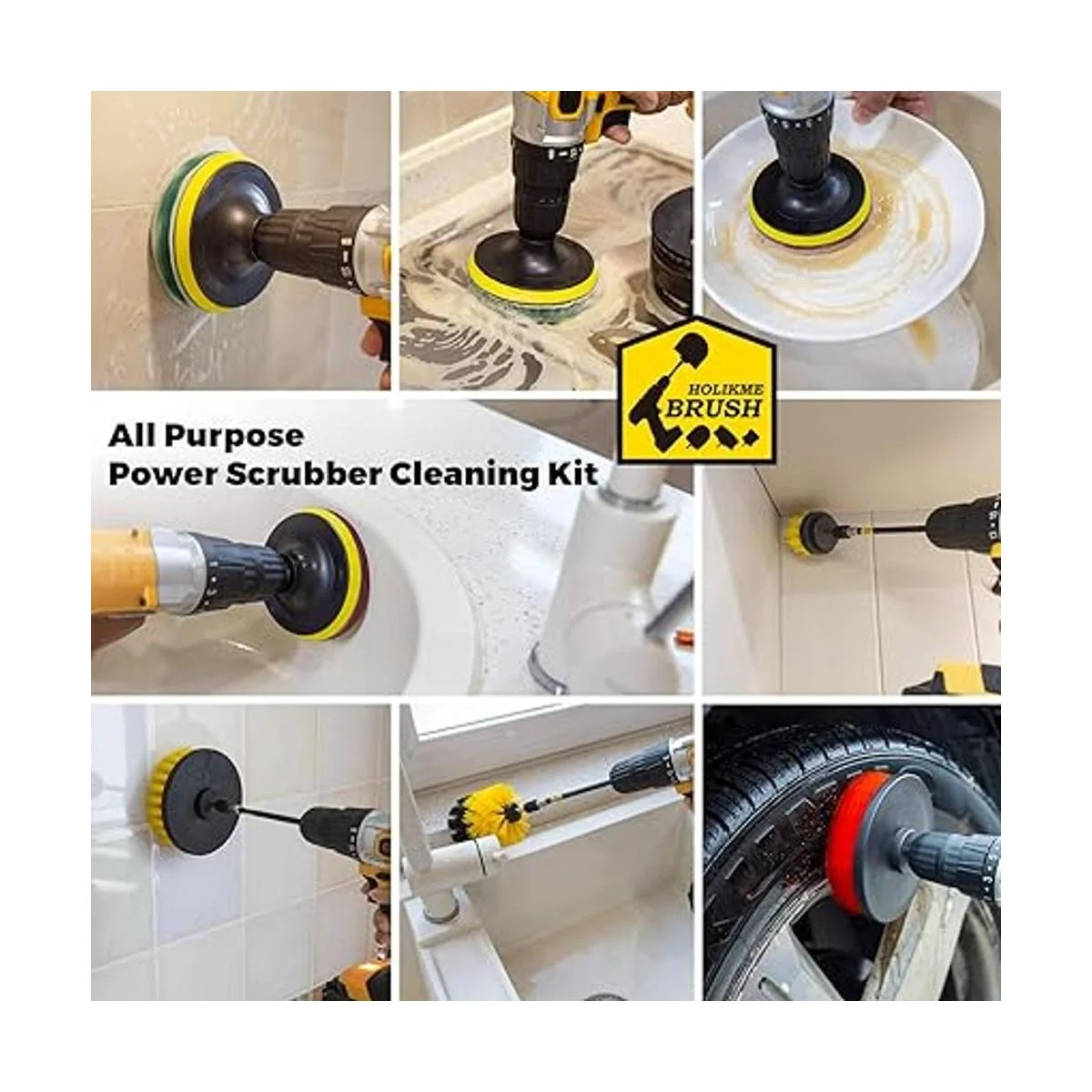 HOLIKME
BRUSH

All Purpose
Power Scrubber Cleaning Kit